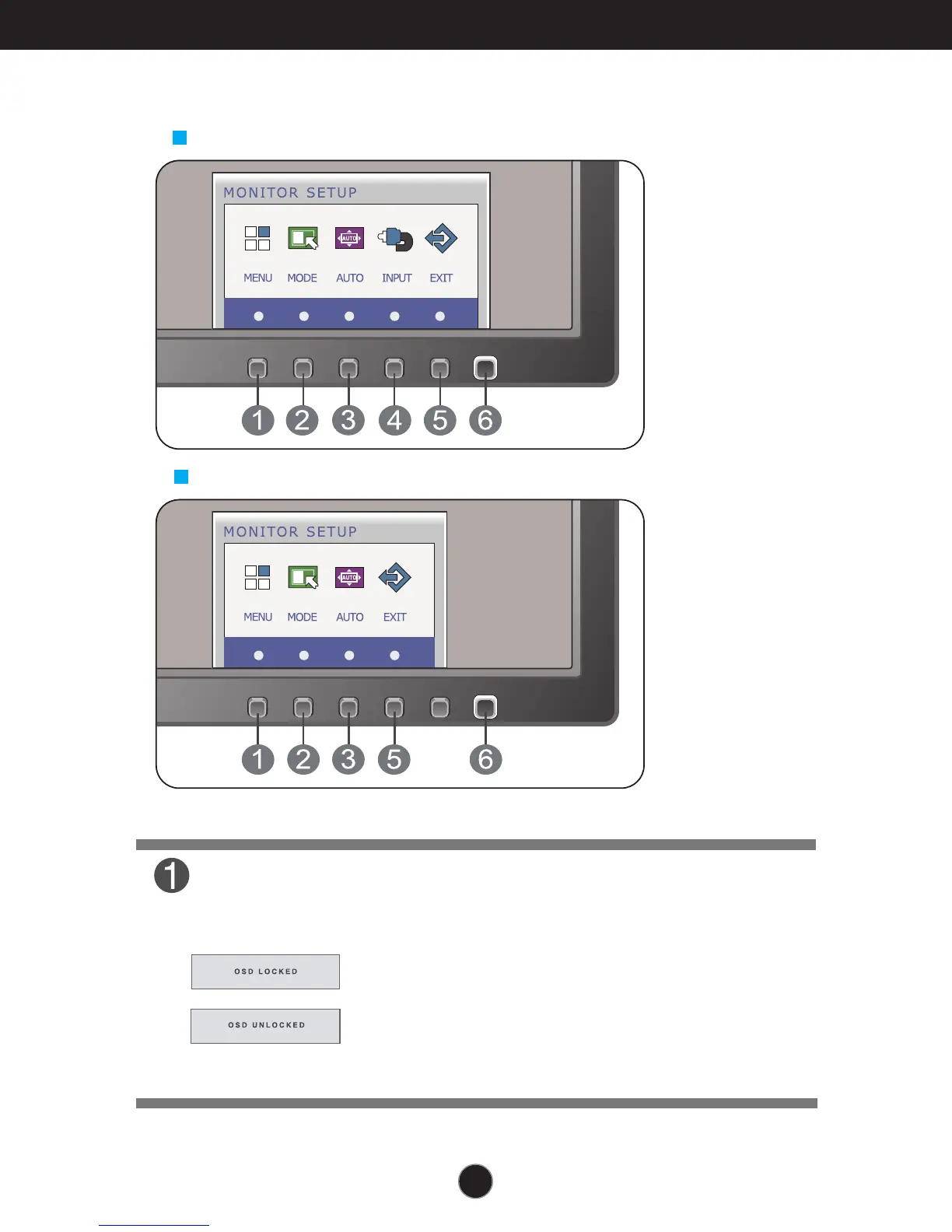 MONITOR SETUP

MENU MODE AUTO INPUT EXIT

1 2 3 4 5 6

MONITOR SETUP

MENU MODE AUTO EXIT

1 2 3 5 6

1

OSD LOCKED

OSD UNLOCKED