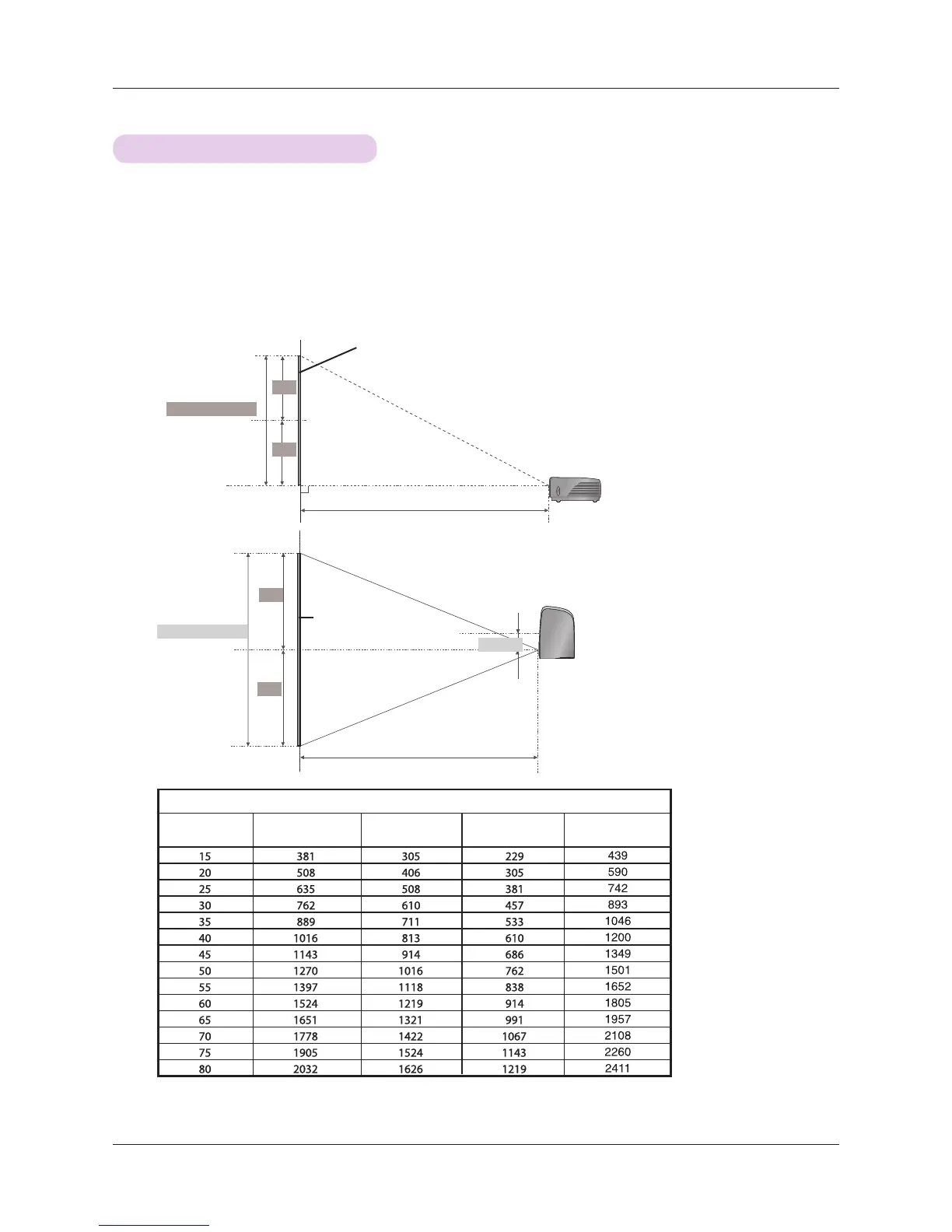 | | | | | |
|---|---|---|---|---|
| 15 | 381 | 305 | 229 | 439 |
| 20 | 508 | 406 | 305 | 590 |
| 25 | 635 | 508 | 381 | 742 |
| 30 | 762 | 610 | 457 | 893 |
| 35 | 889 | 711 | 533 | 1046 |
| 40 | 1016 | 813 | 610 | 1200 |
| 45 | 1143 | 914 | 686 | 1349 |
| 50 | 1270 | 1016 | 762 | 1501 |
| 55 | 1397 | 1118 | 838 | 1652 |
| 60 | 1524 | 1219 | 914 | 1805 |
| 65 | 1651 | 1321 | 991 | 1957 |
| 70 | 1778 | 1422 | 1067 | 2108 |
| 75 | 1905 | 1524 | 1143 | 2260 |
| 80 | 2032 | 1626 | 1219 | 2411 |