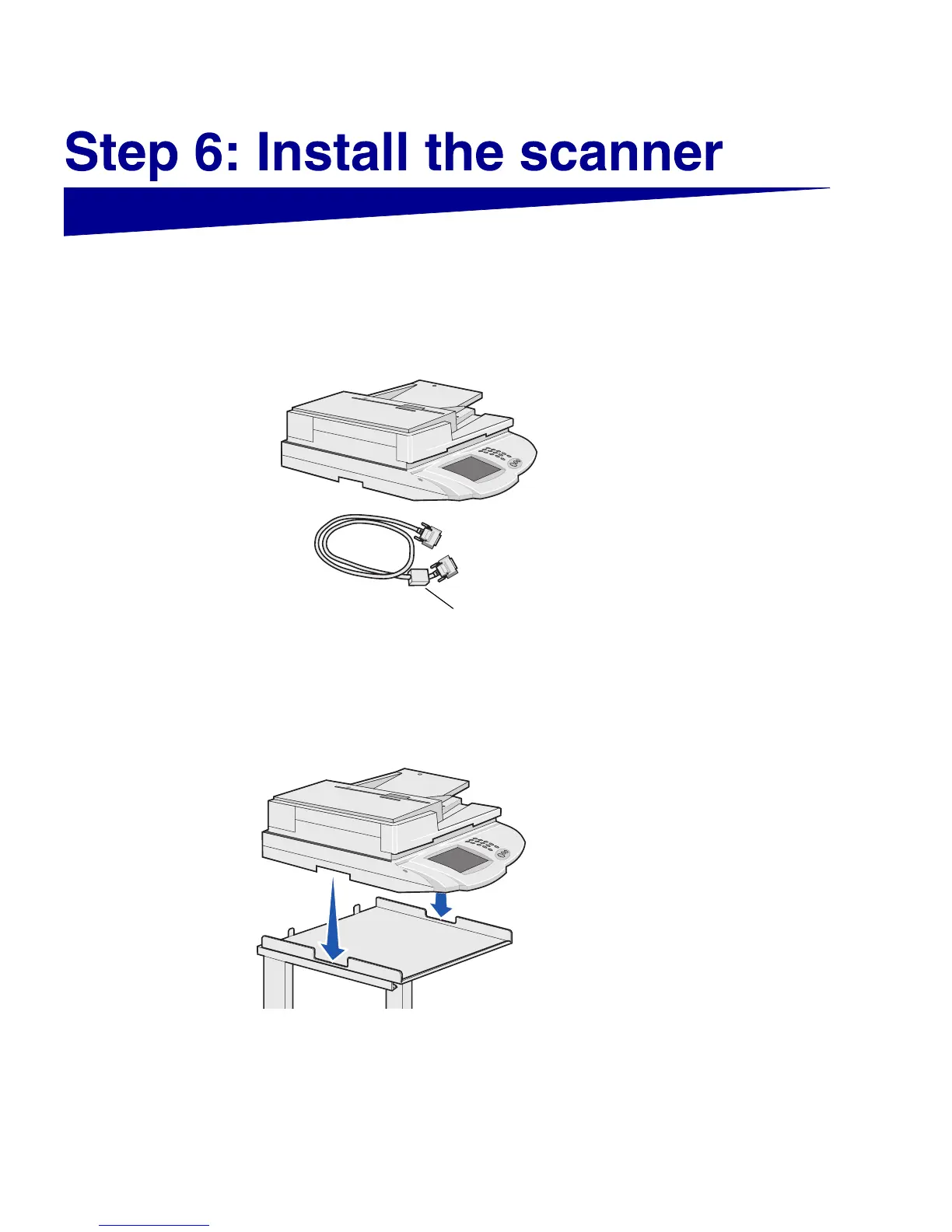 Step 6: Install the scanner