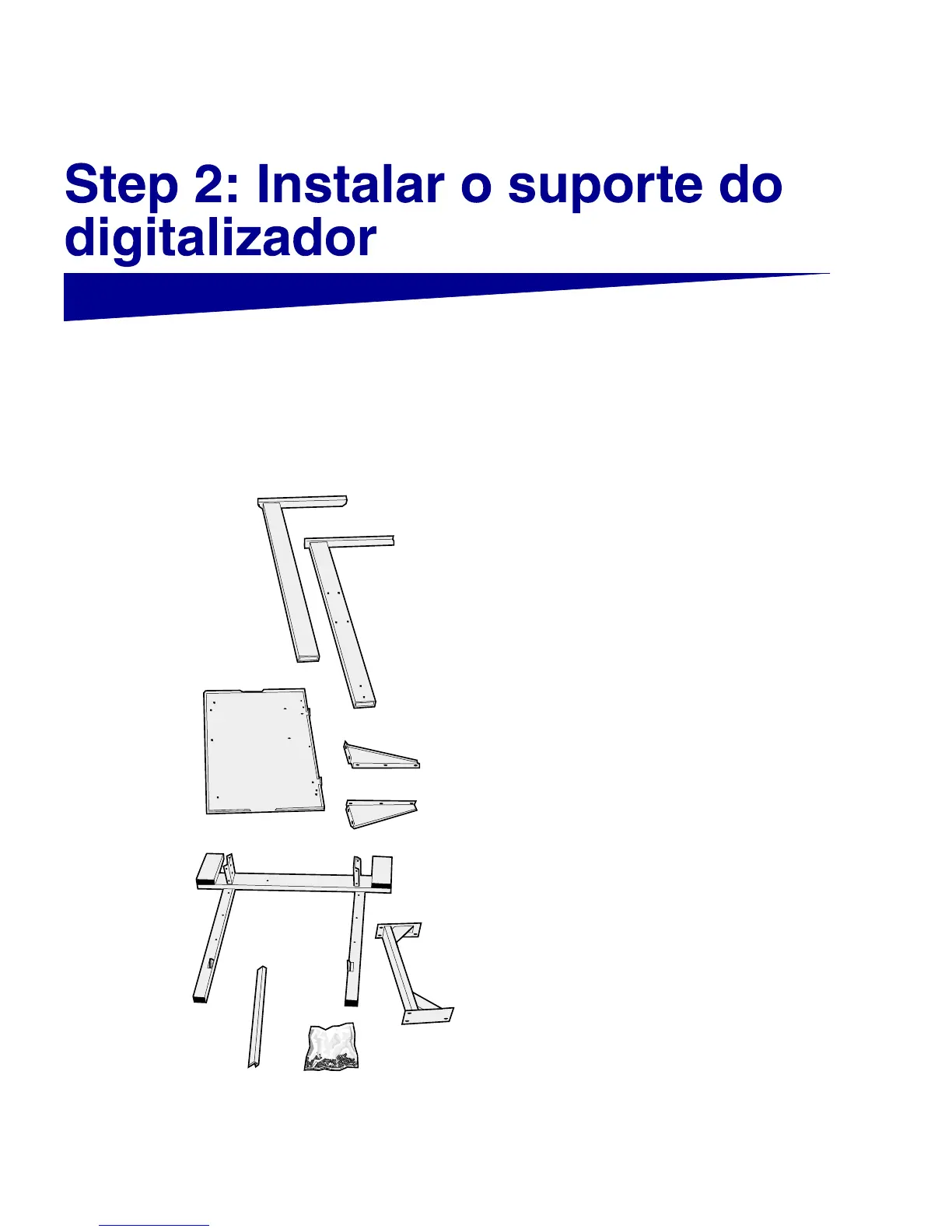 Step 2: Instalar o suporte do digitalizador