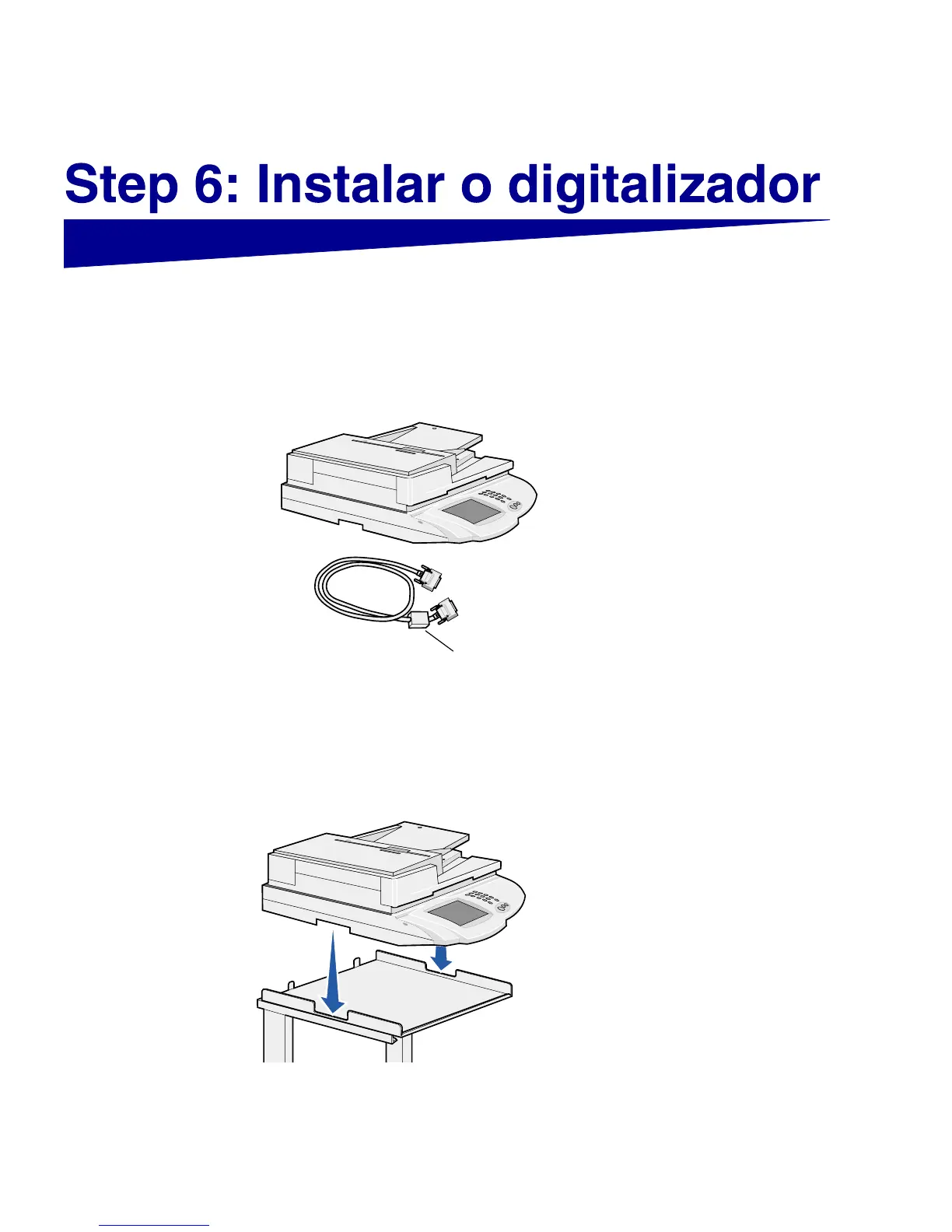 Step 6: Instalar o digitalizador