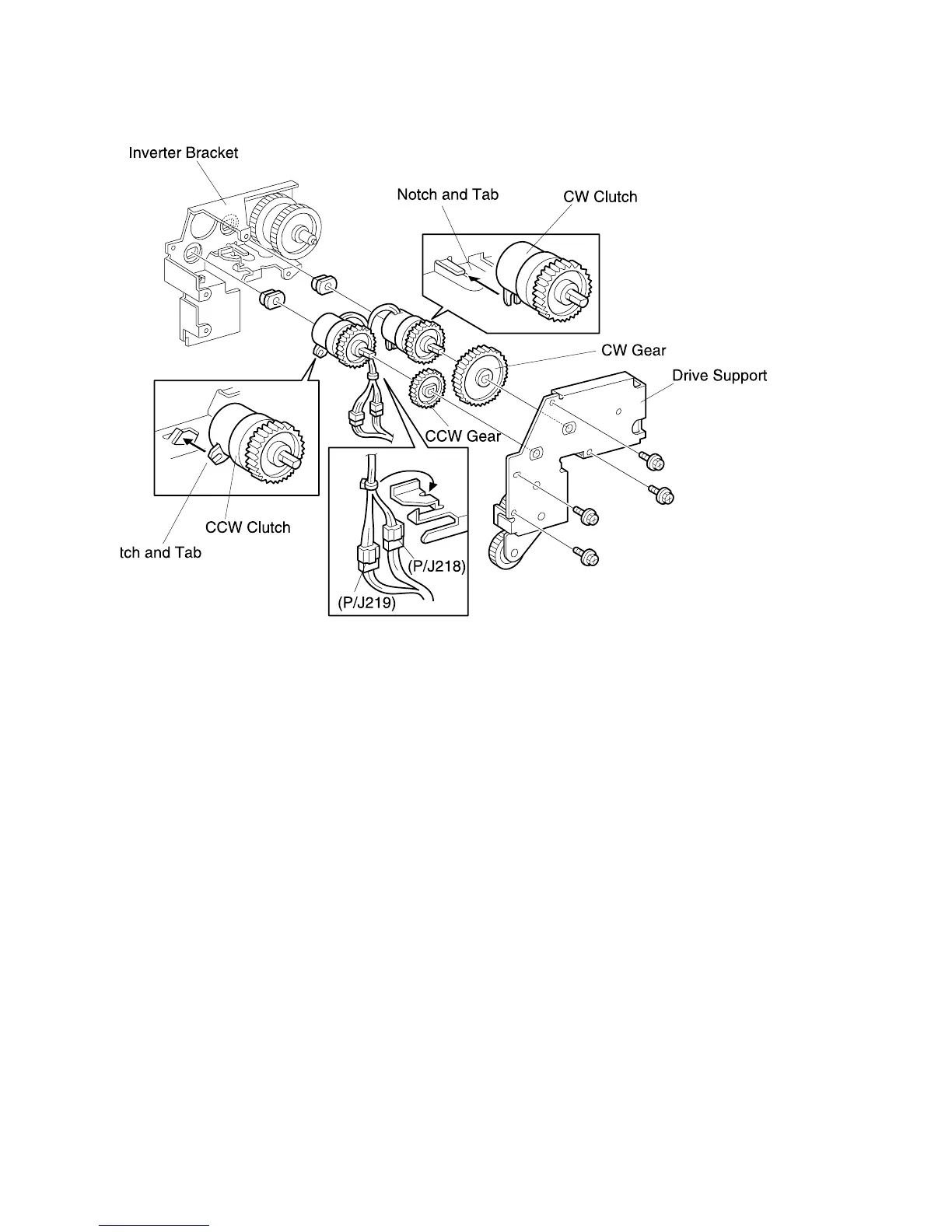 Inverter Bracket

Notch and Tab

CW Clutch

CW Gear

Drive Support

CCW Gear

CCW Clutch

tch and Tab

(P/J218)

(P/J219)