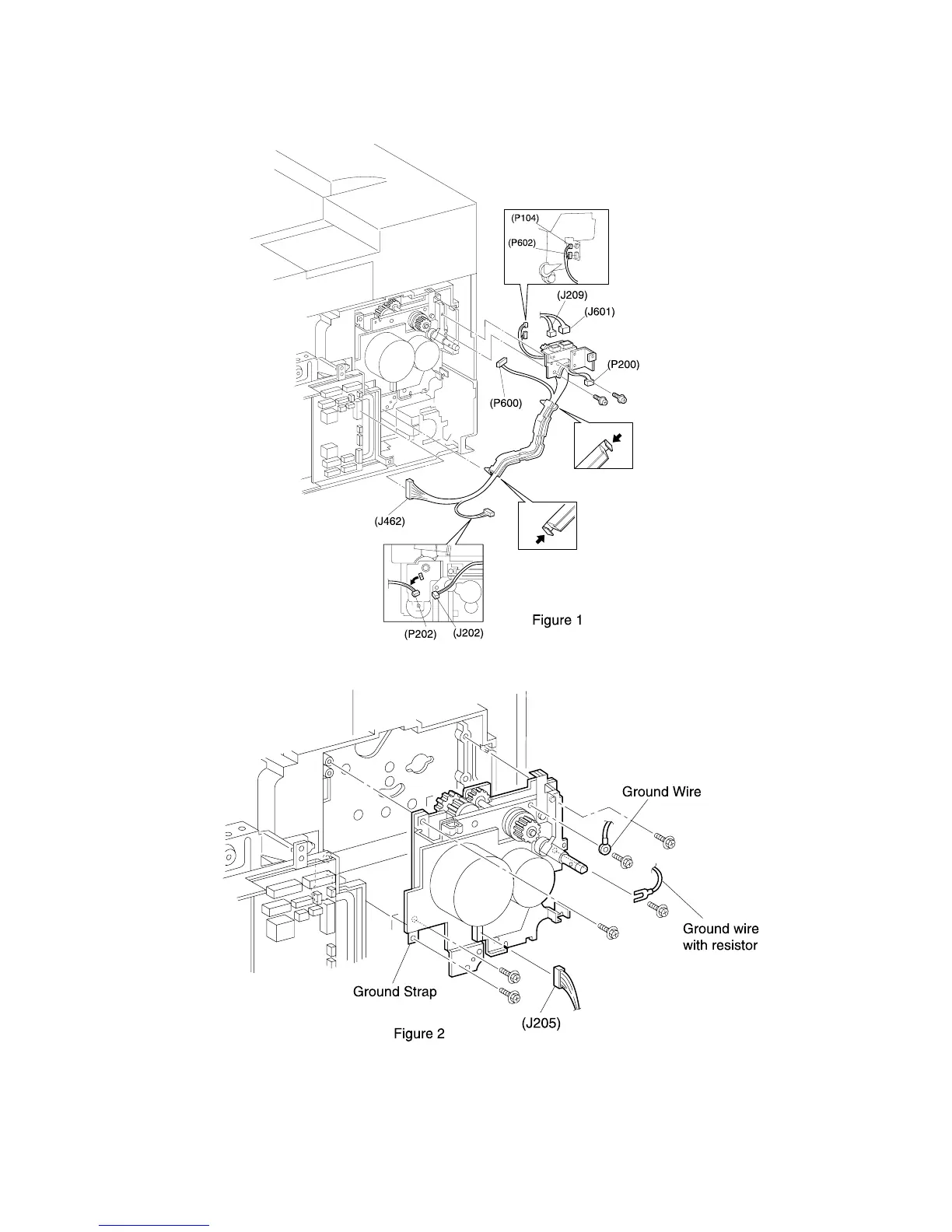 (P104)
(P602)
(J209)
(J601)
(P200)
(P600)
(J462)
(P202)
(J202)
Figure 1

Ground Wire
Ground wire with resistor
Ground Strap
(J205)
Figure 2