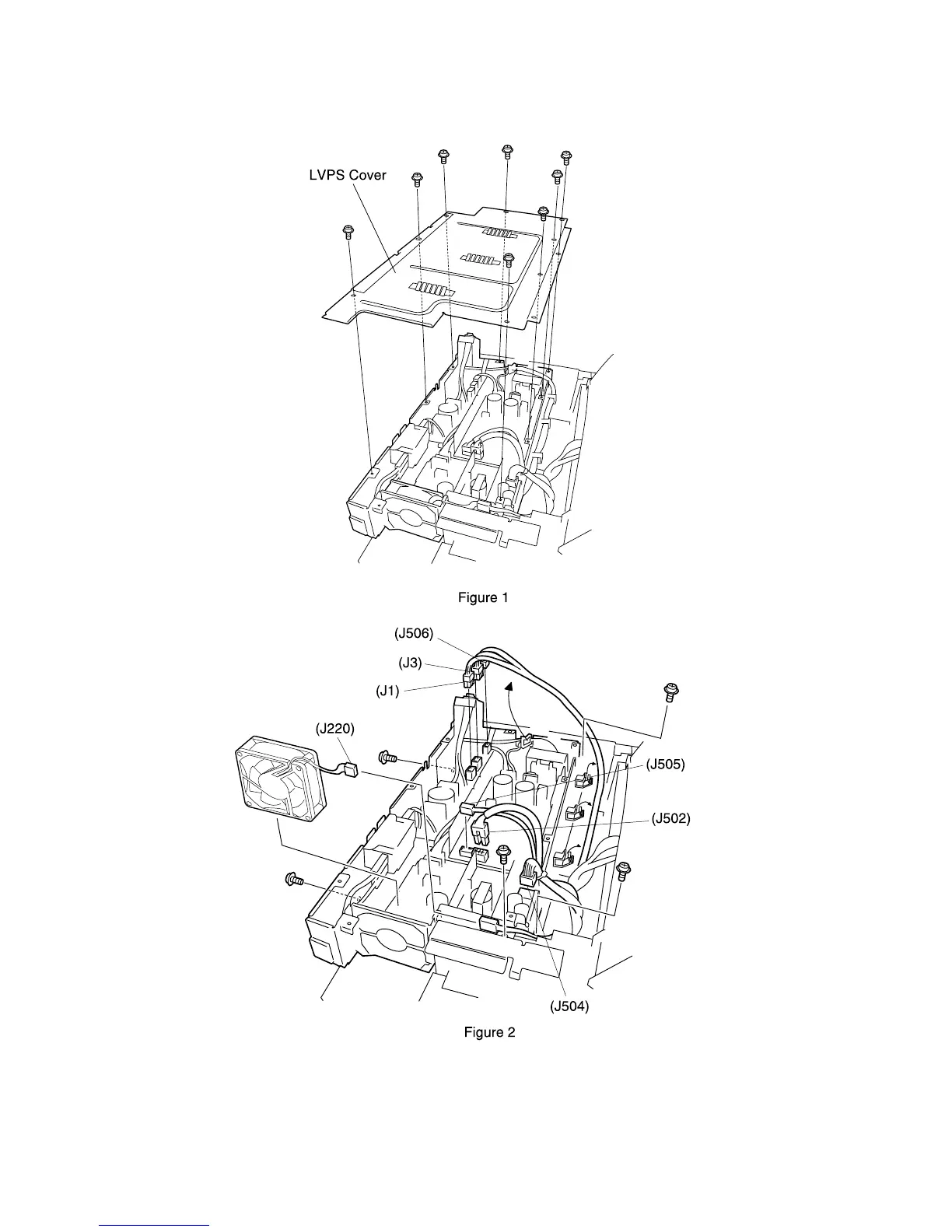 LVPS Cover

Figure 1

(J506)
(J3)
(J1)
(J220)
(J505)
(J502)
(J504)

Figure 2