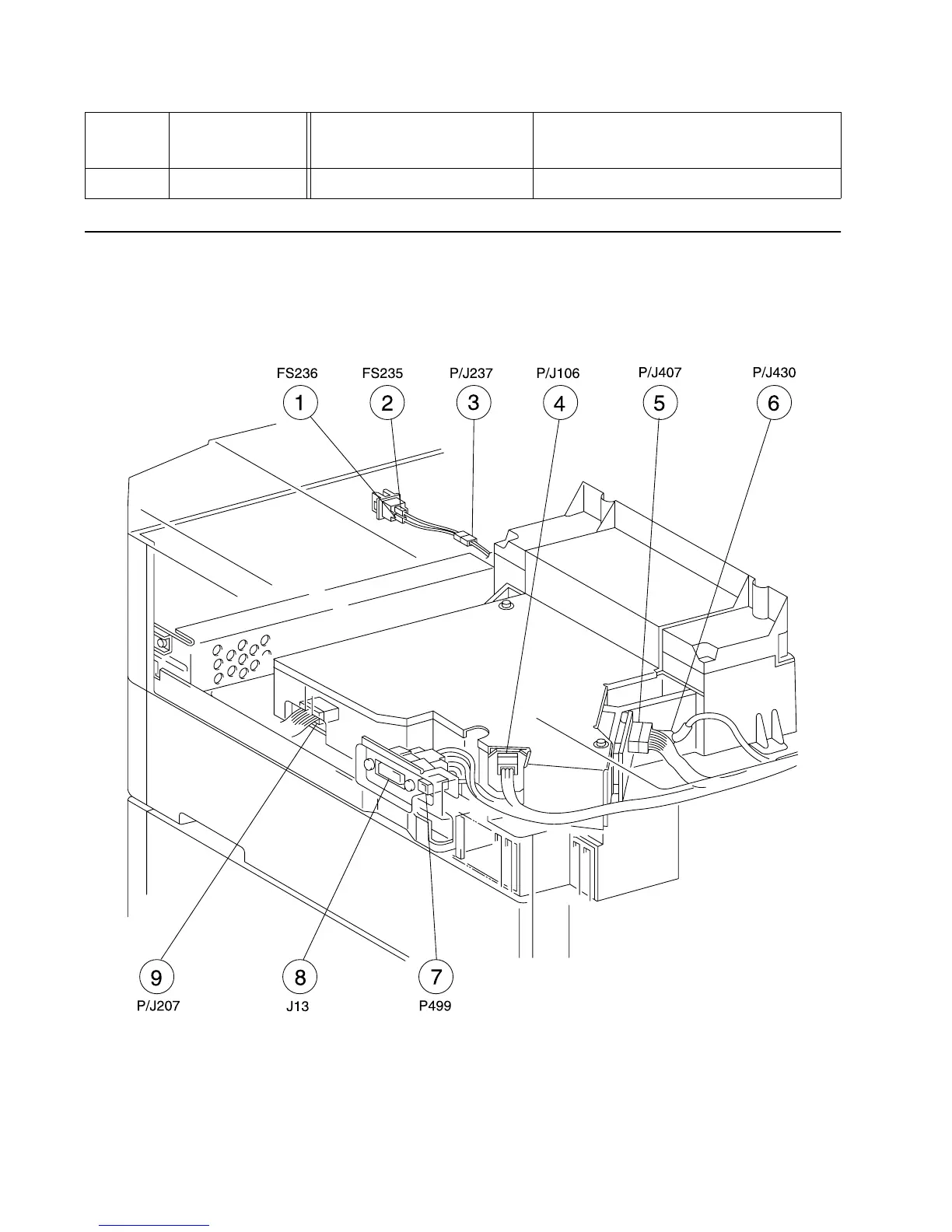 FS236 FS235 P/J237 P/J106 P/J407 P/J430

1 2 3 4 5 6

9 8 7

P/J207 J13 P499