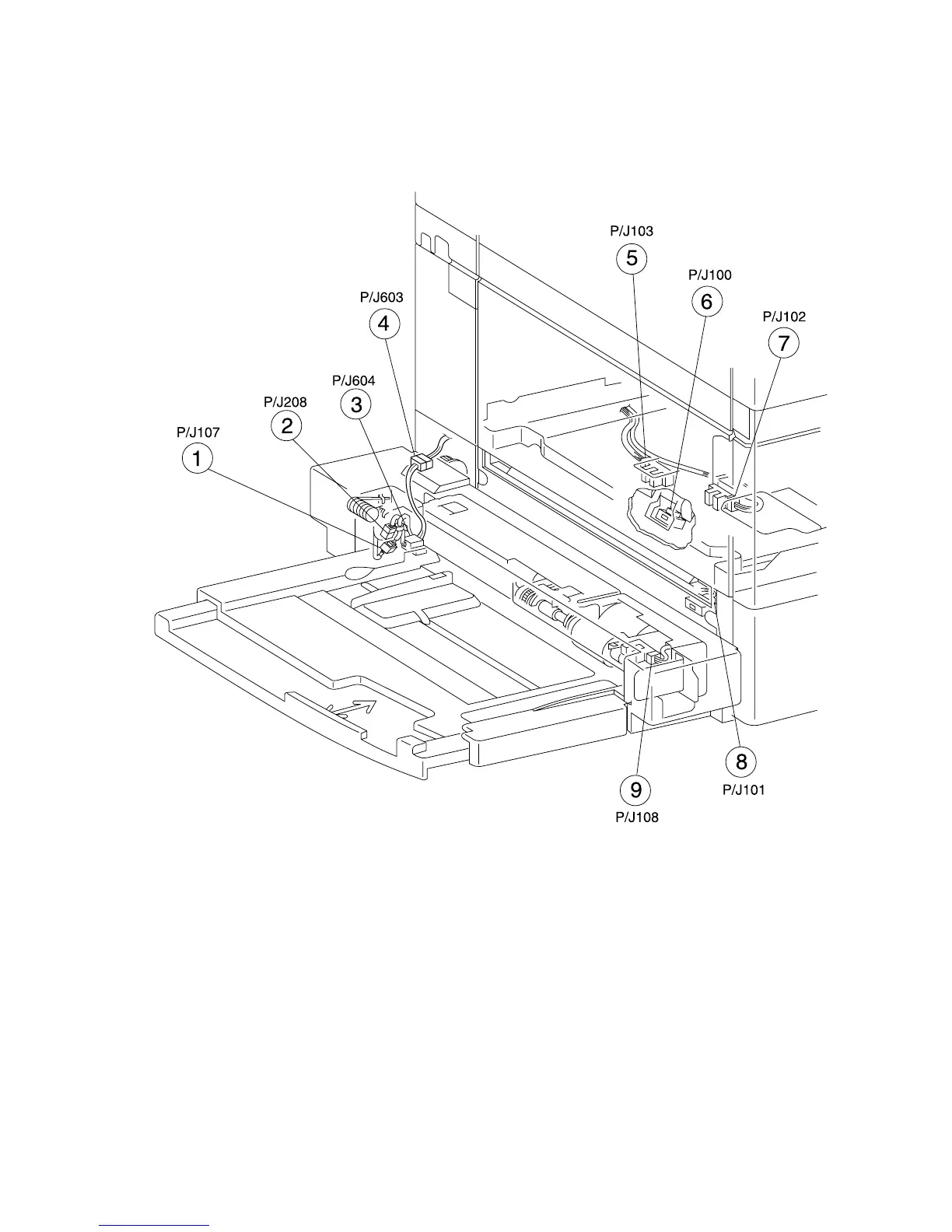 P/J103
5
P/J100
6
P/J603
4
P/J102
7
P/J604
3
P/J208
2
P/J107
1
8
P/J101
9
P/J108