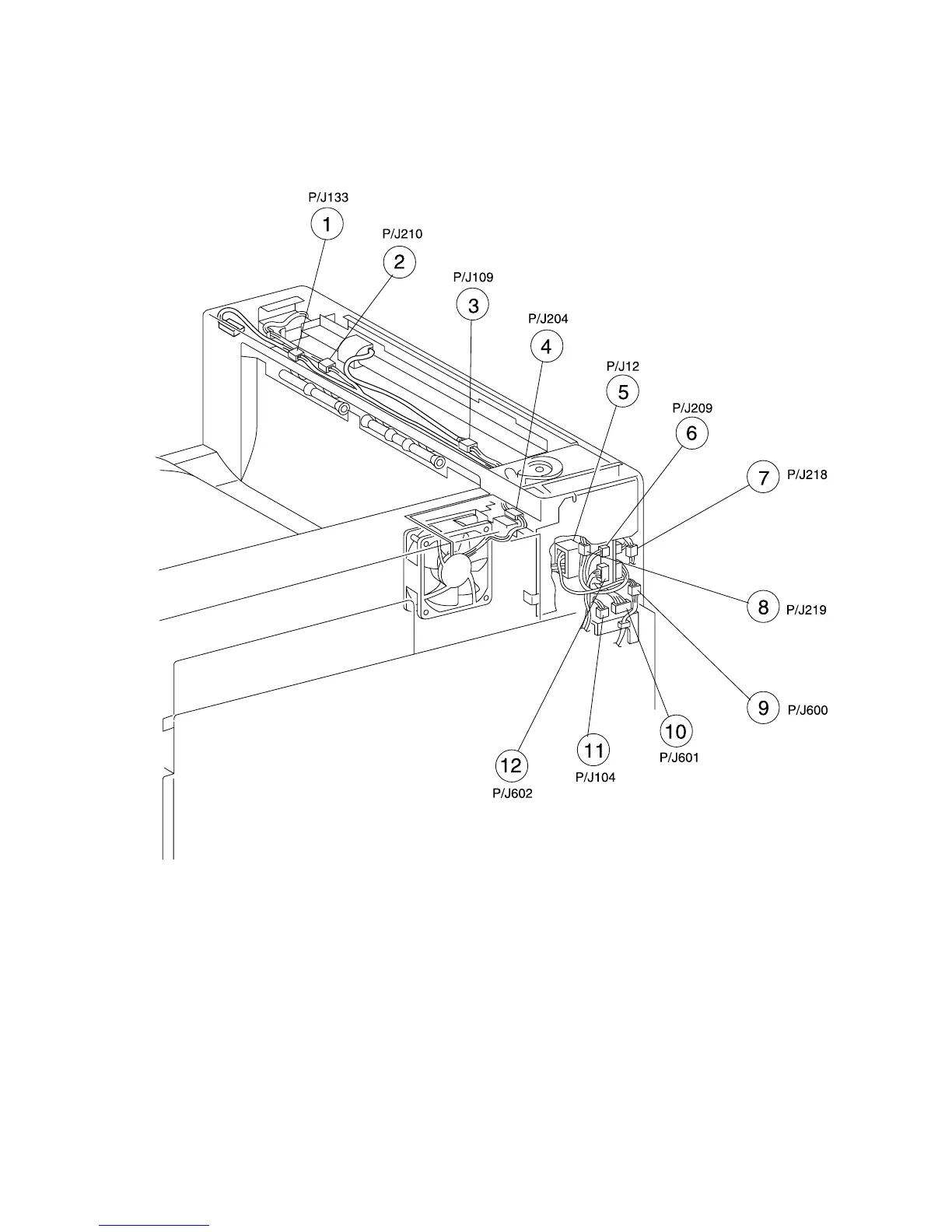 P/J133
1
P/J210
2
P/J109
3
P/J204
4
P/J12
5
P/J209
6
7 P/J218
8 P/J219
9 P/J600
10
P/J601
11
P/J104
12
P/J602