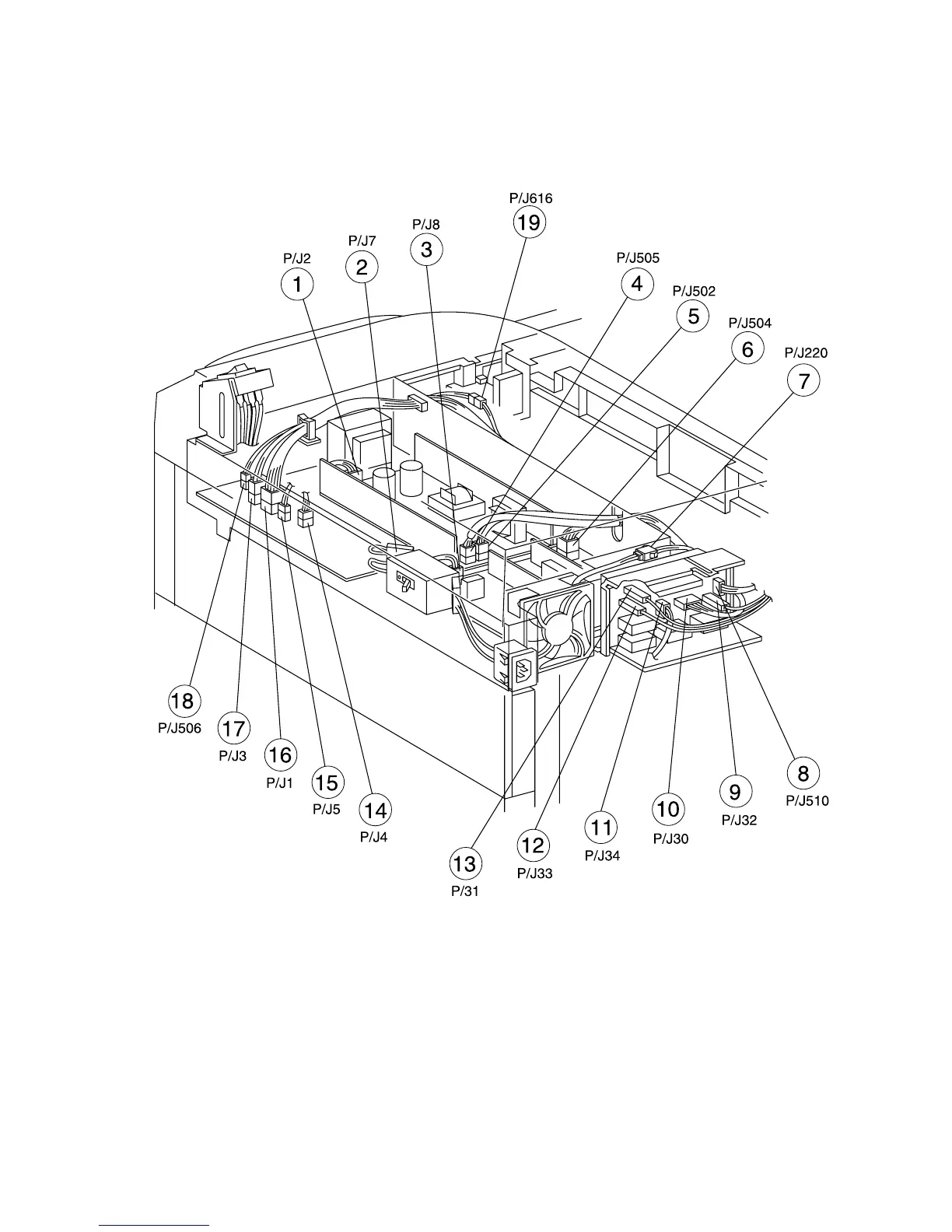 P/J616
19

P/J8
3

P/J7
2

P/J2
1

P/J505
4

P/J502
5

P/J504
6

P/J220
7

18
P/J506

17
P/J3

16
P/J1

15
P/J5

14
P/J4

13
P/31

12
P/J33

11
P/J34

10
P/J30

9
P/J32

8
P/J510