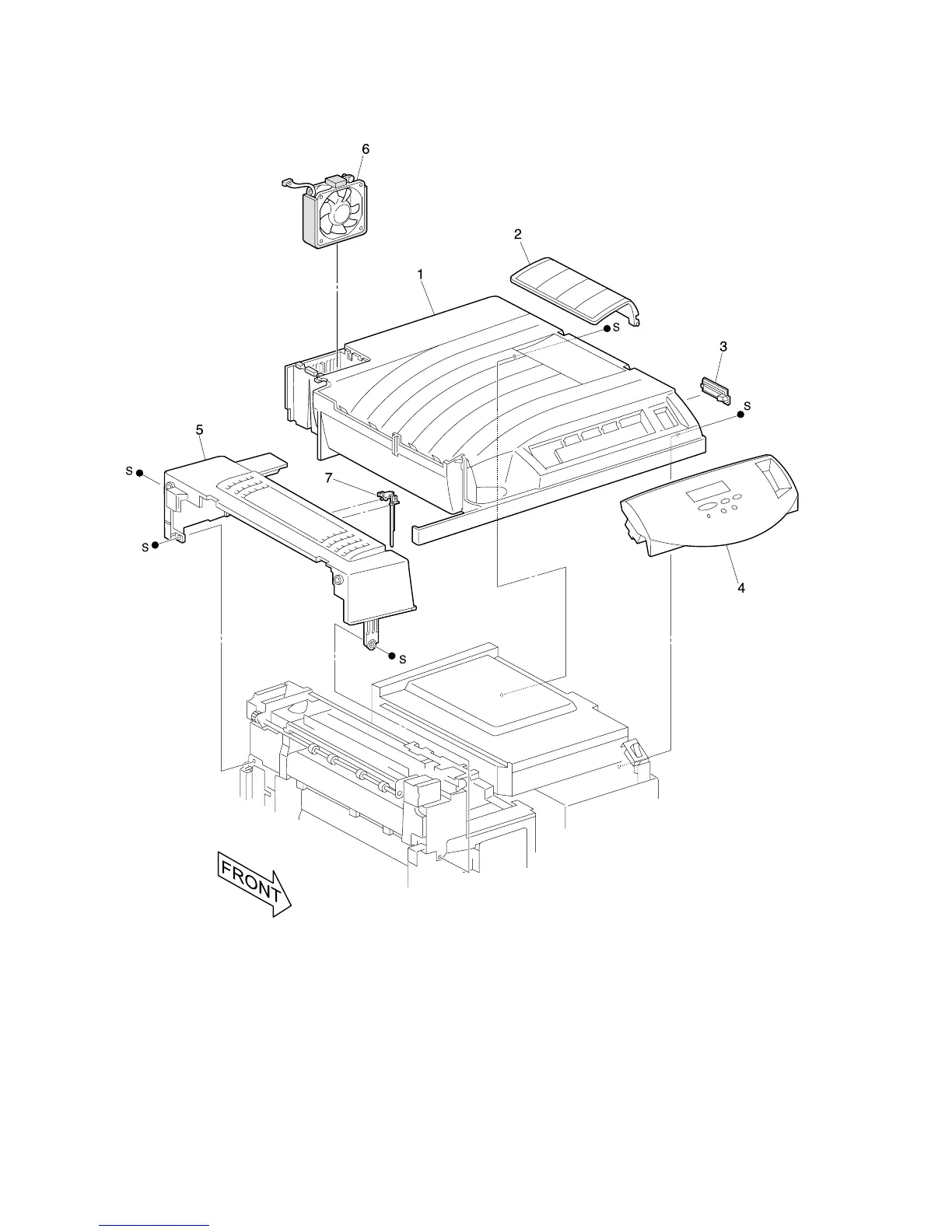 6

2

1

S

3

S

5

S

7

S

4

S

FRONT