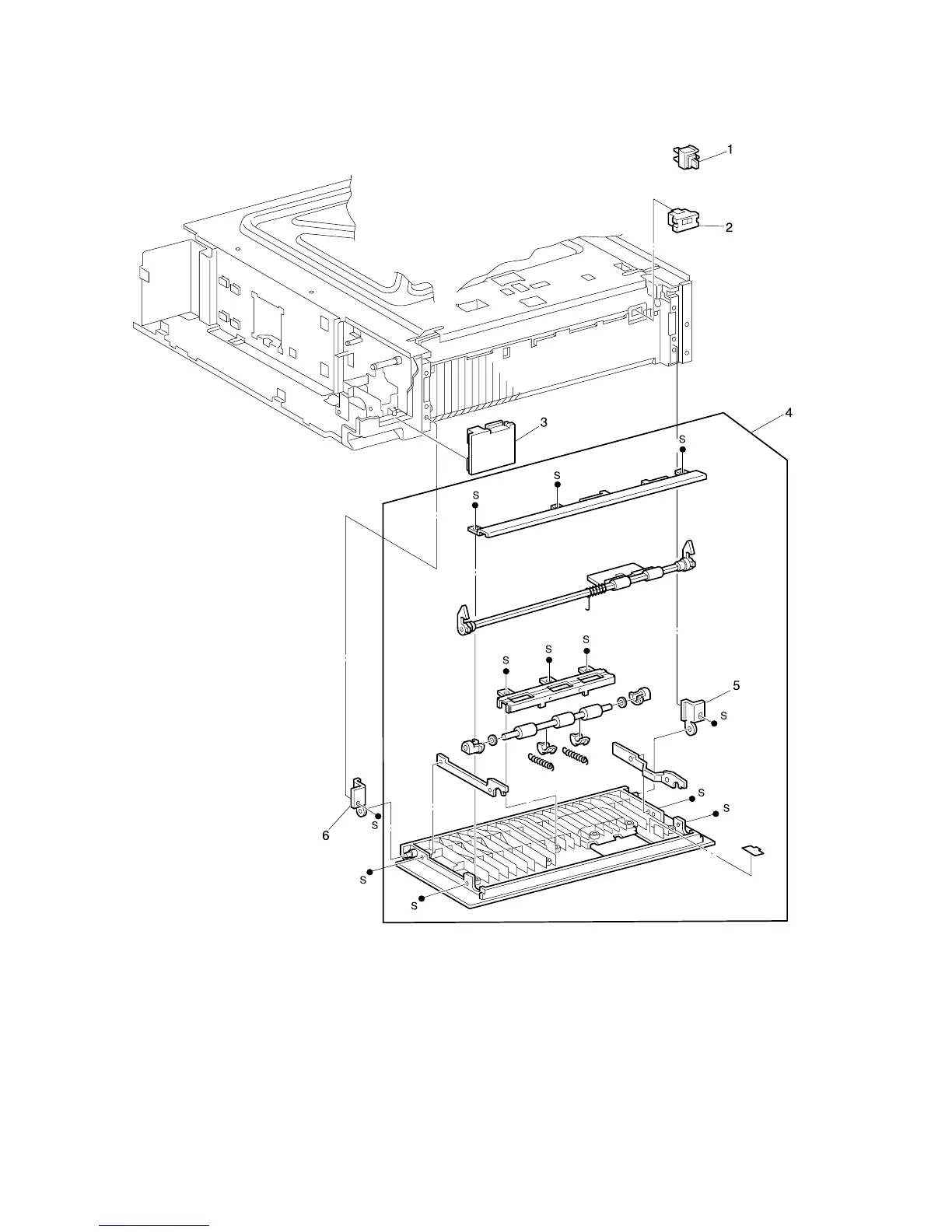 1
2
3
4
S
S
S
S
S
S
5
S
S
S
6
S
S
S