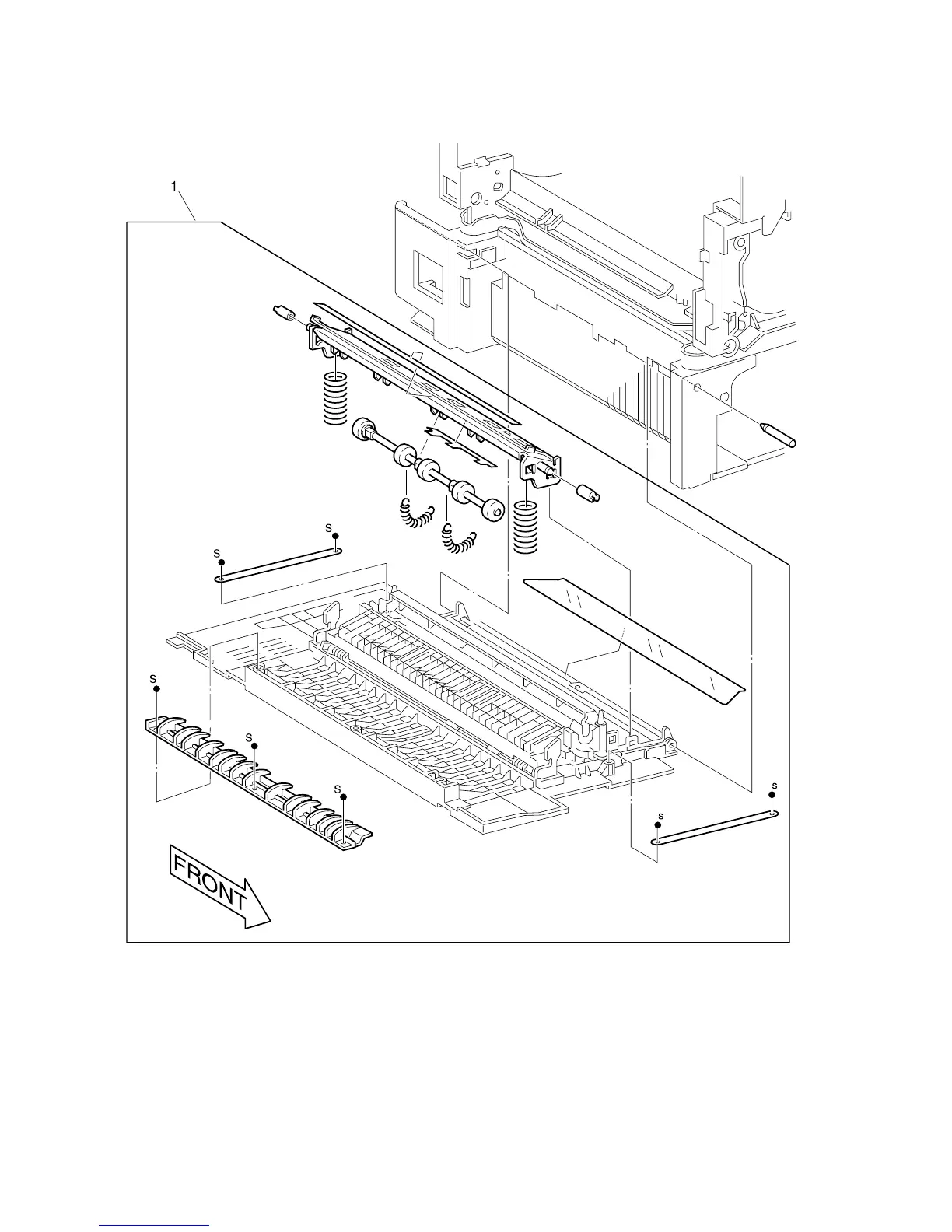 1

S
S

S

S

S

S
S

FRONT