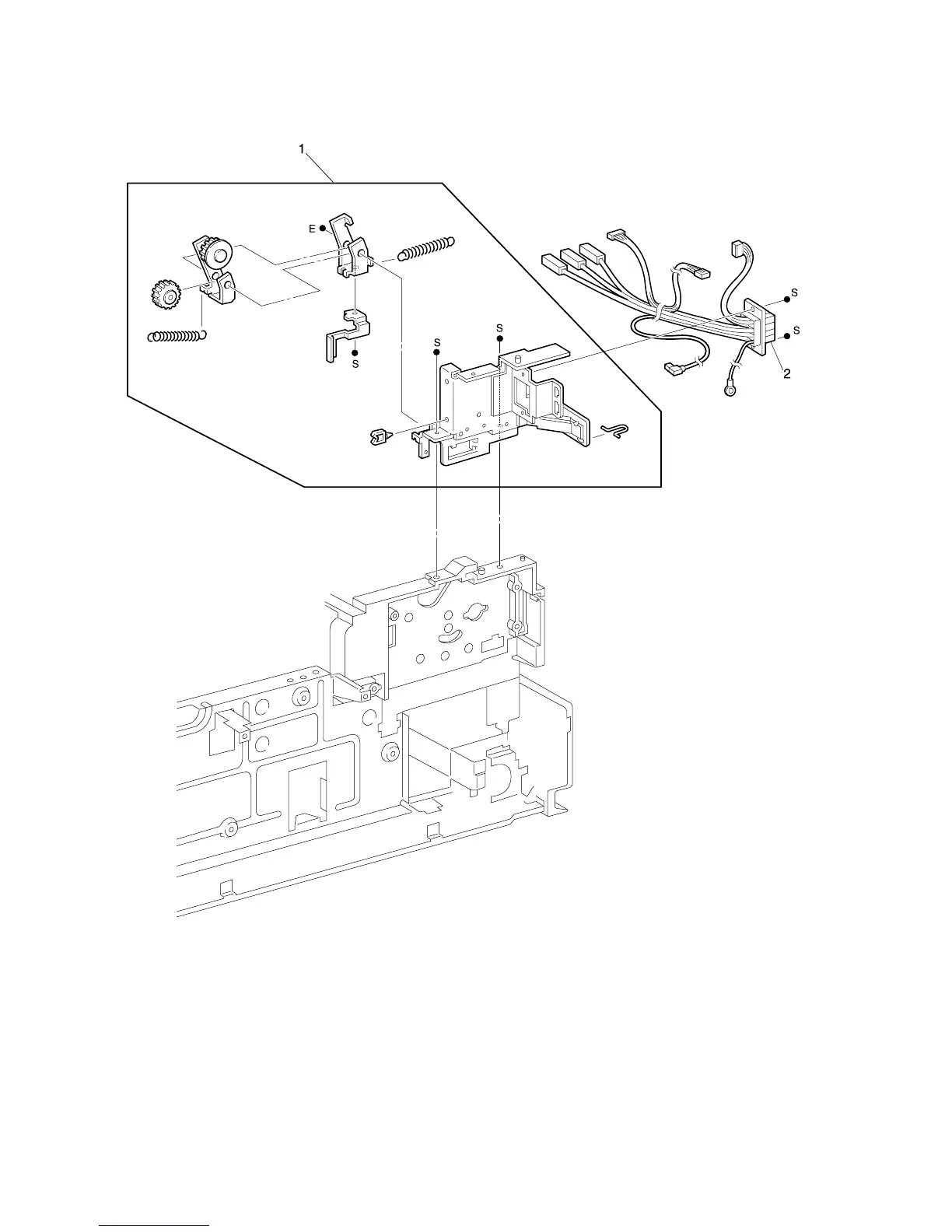 1
E
S
S
S
S
S
2