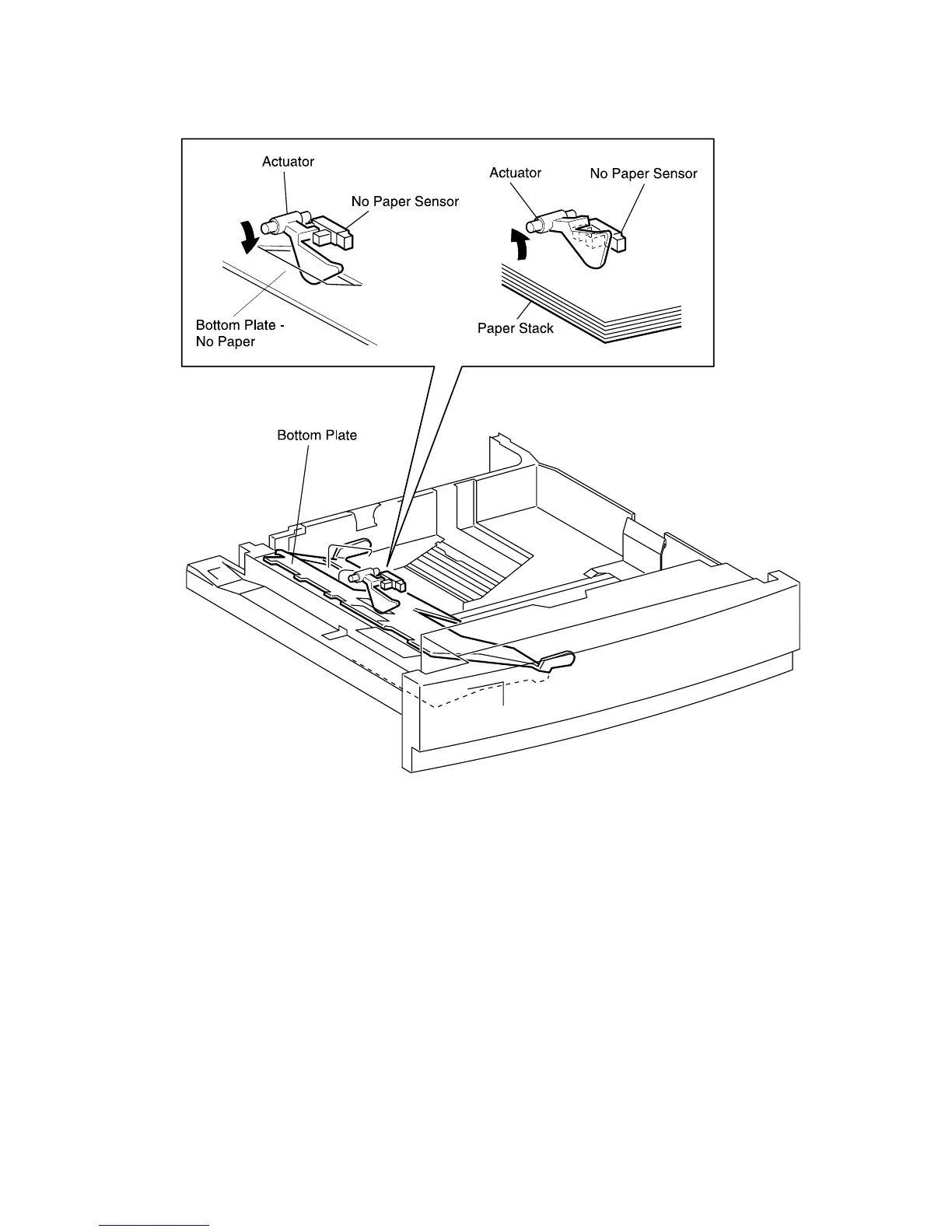 Actuator

No Paper Sensor

Bottom Plate - No Paper

Actuator

No Paper Sensor

Paper Stack

Bottom Plate