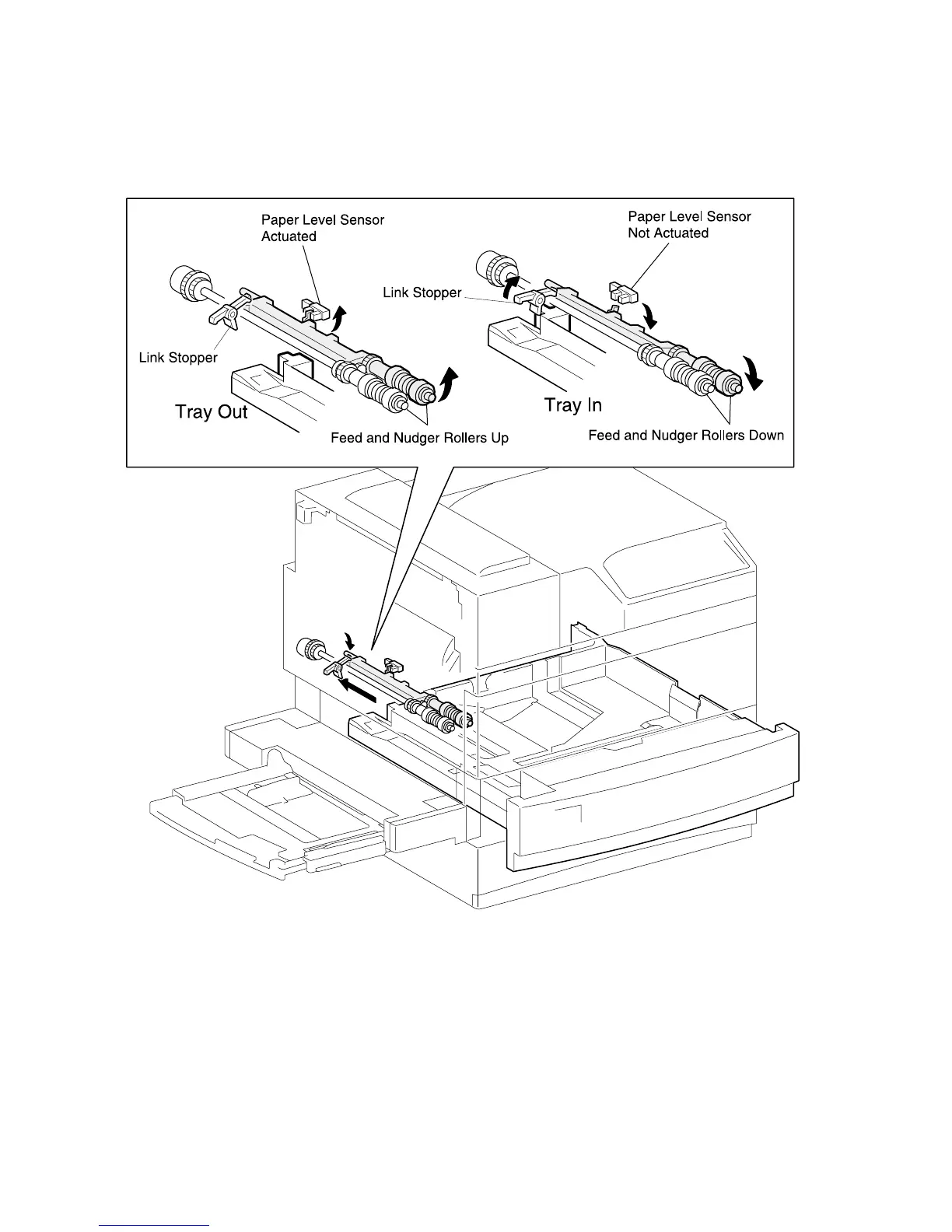 Paper Level Sensor Actuated

Link Stopper

Tray Out

Feed and Nudger Rollers Up

Paper Level Sensor Not Actuated

Link Stopper

Tray In

Feed and Nudger Rollers Down