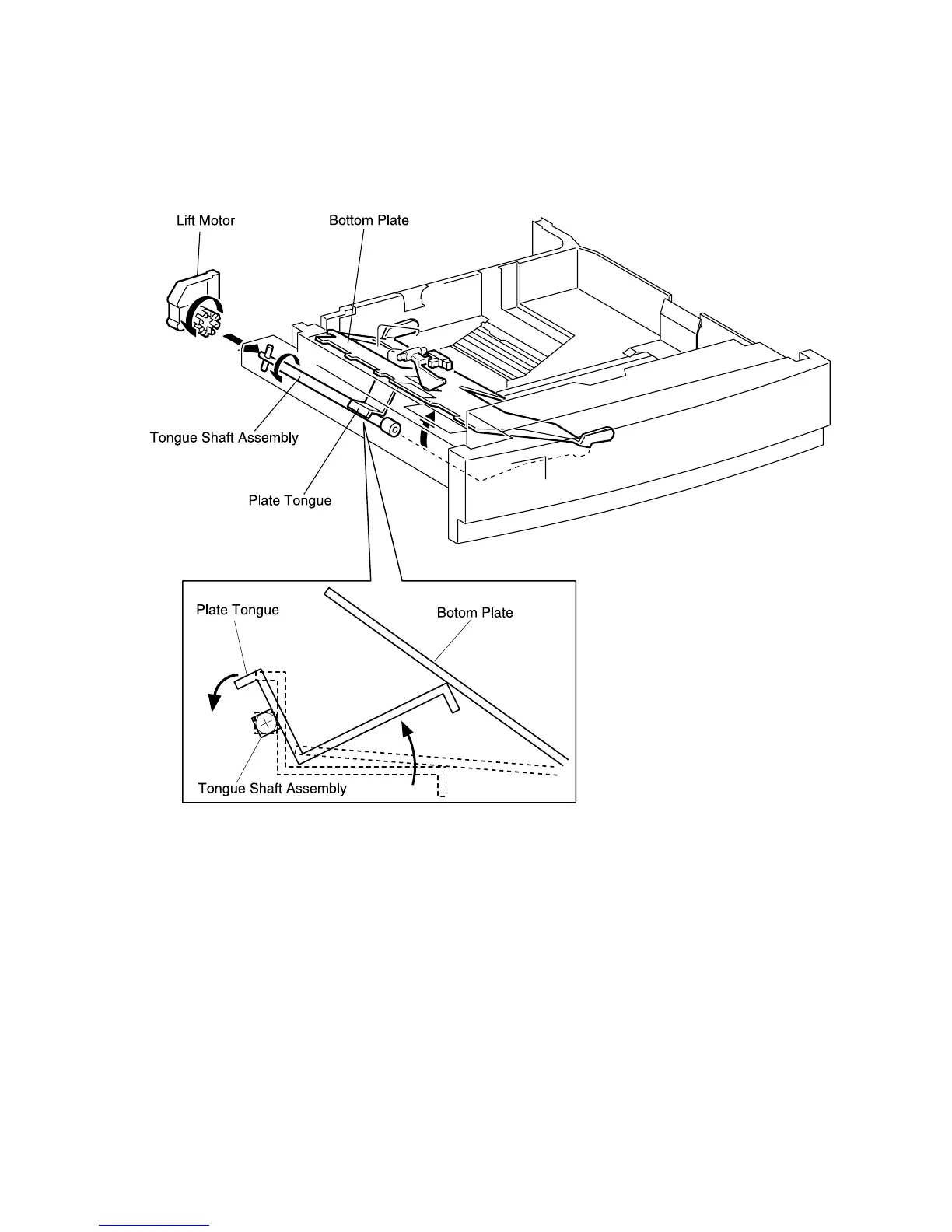 Lift Motor

Bottom Plate

Tongue Shaft Assembly

Plate Tongue

Plate Tongue

Botom Plate

Tongue Shaft Assembly