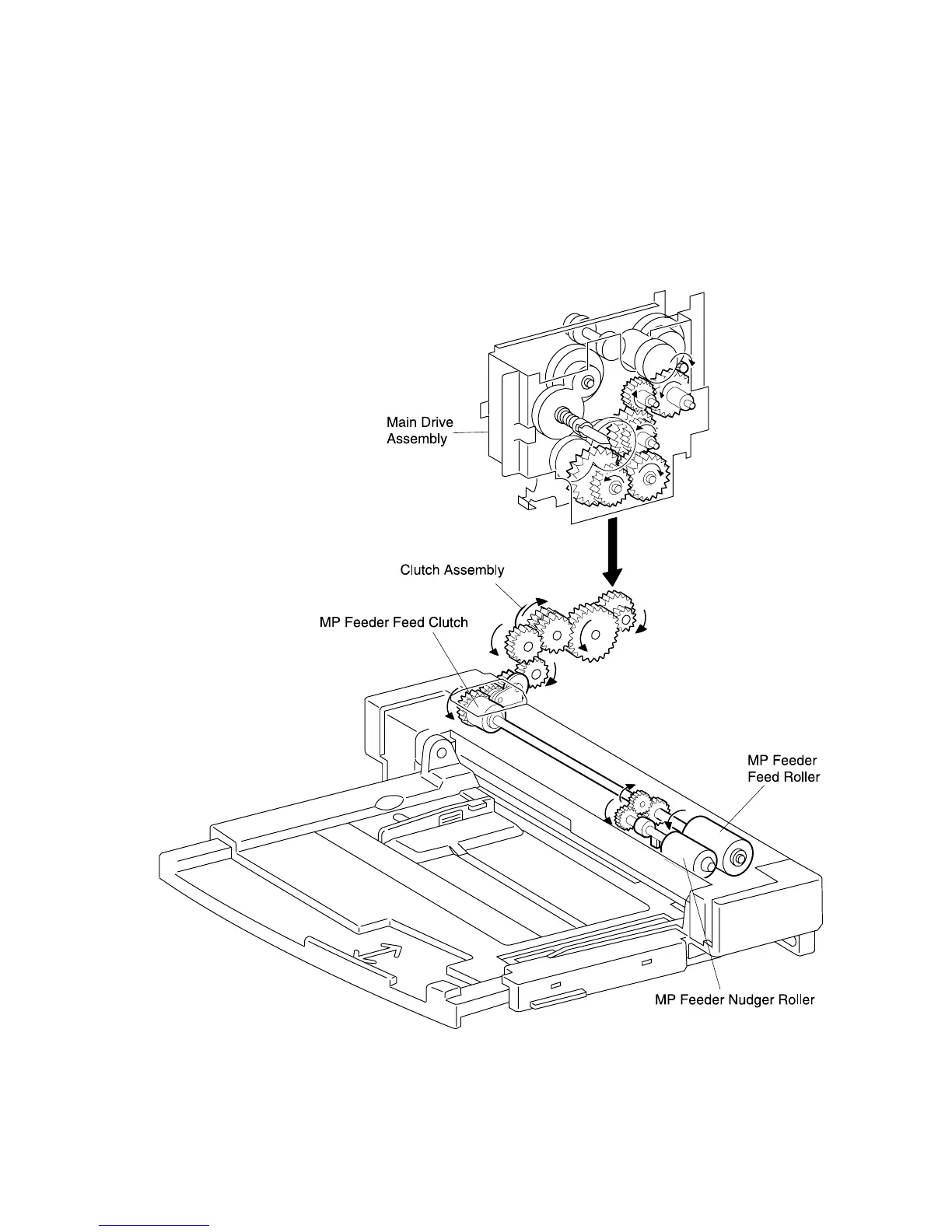 Main Drive Assembly

Clutch Assembly

MP Feeder Feed Clutch

MP Feeder Feed Roller

MP Feeder Nudger Roller