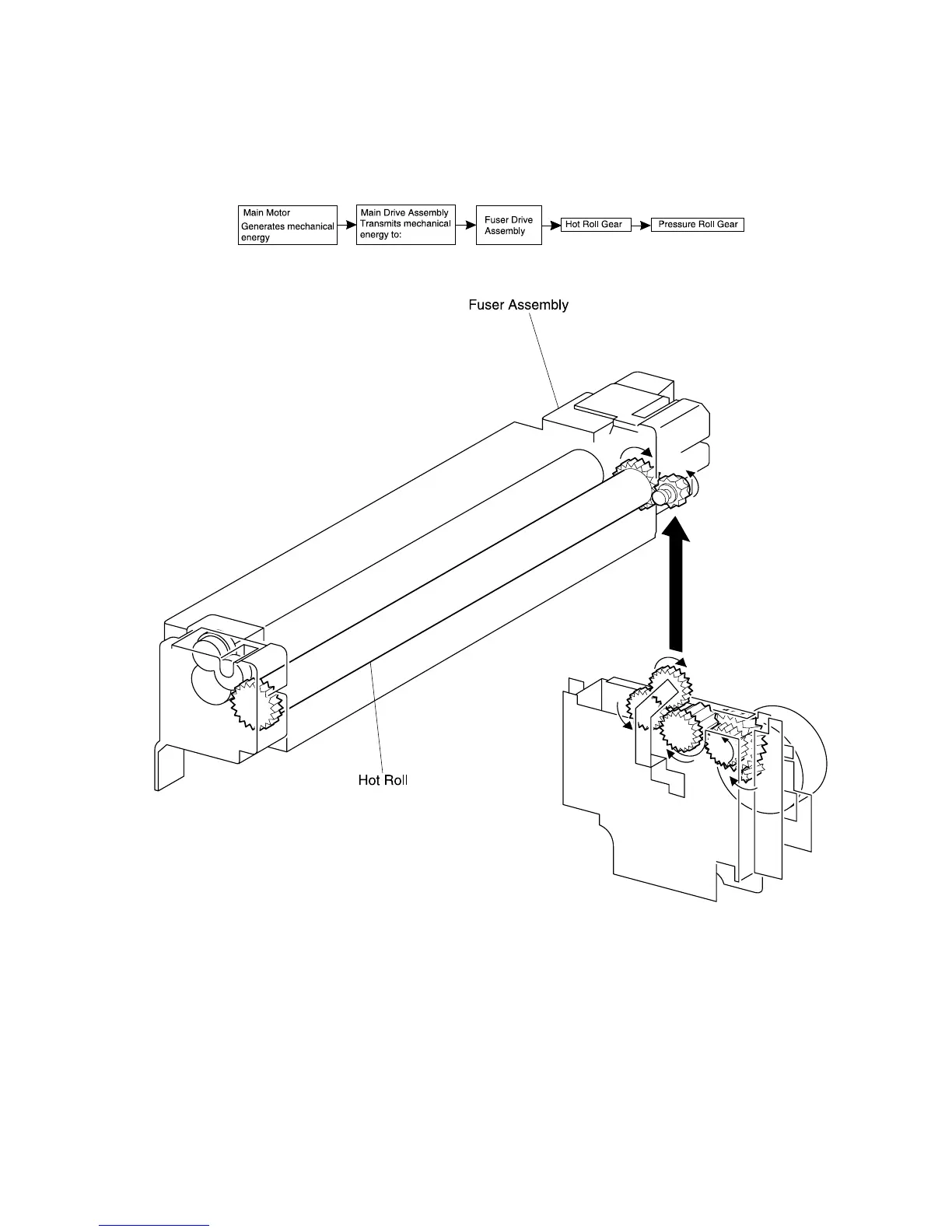 Main Motor
Generates mechanical energy

Main Drive Assembly
Transmits mechanical energy to:

Fuser Drive Assembly

Hot Roll Gear

Pressure Roll Gear

Fuser Assembly

Hot Roll