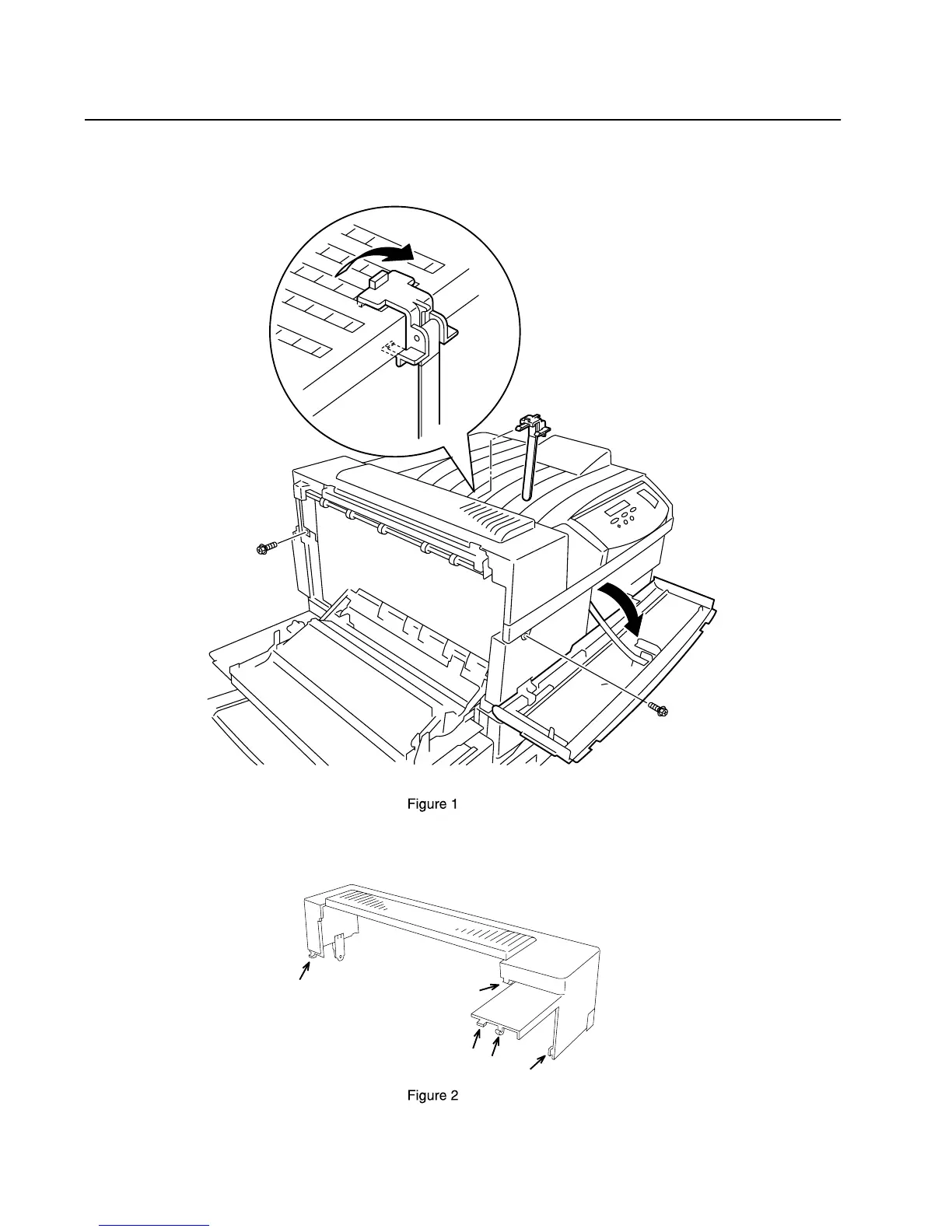 Figure 1

Figure 2