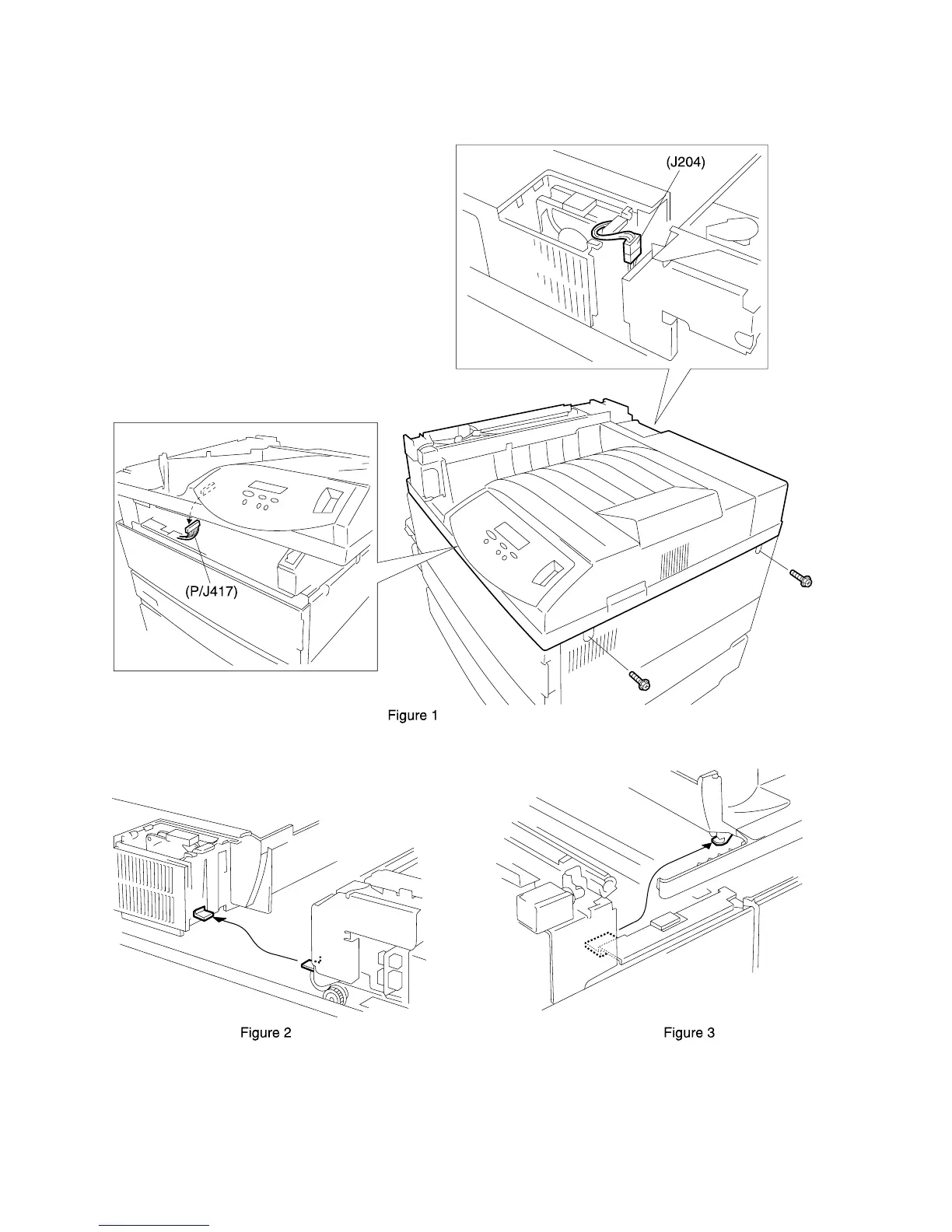 (J204)

(P/J417)

Figure 1

Figure 2

Figure 3