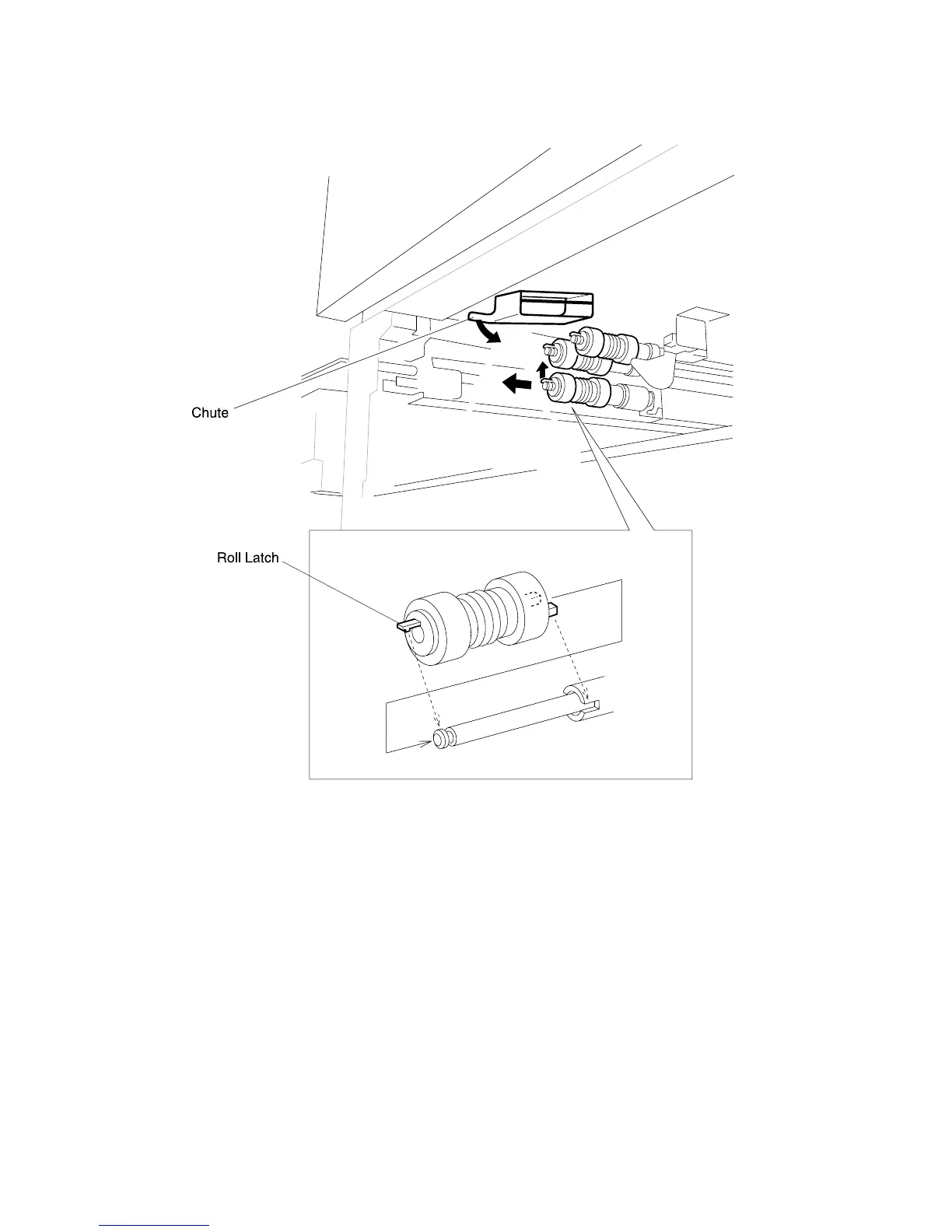 Chute

Roll Latch