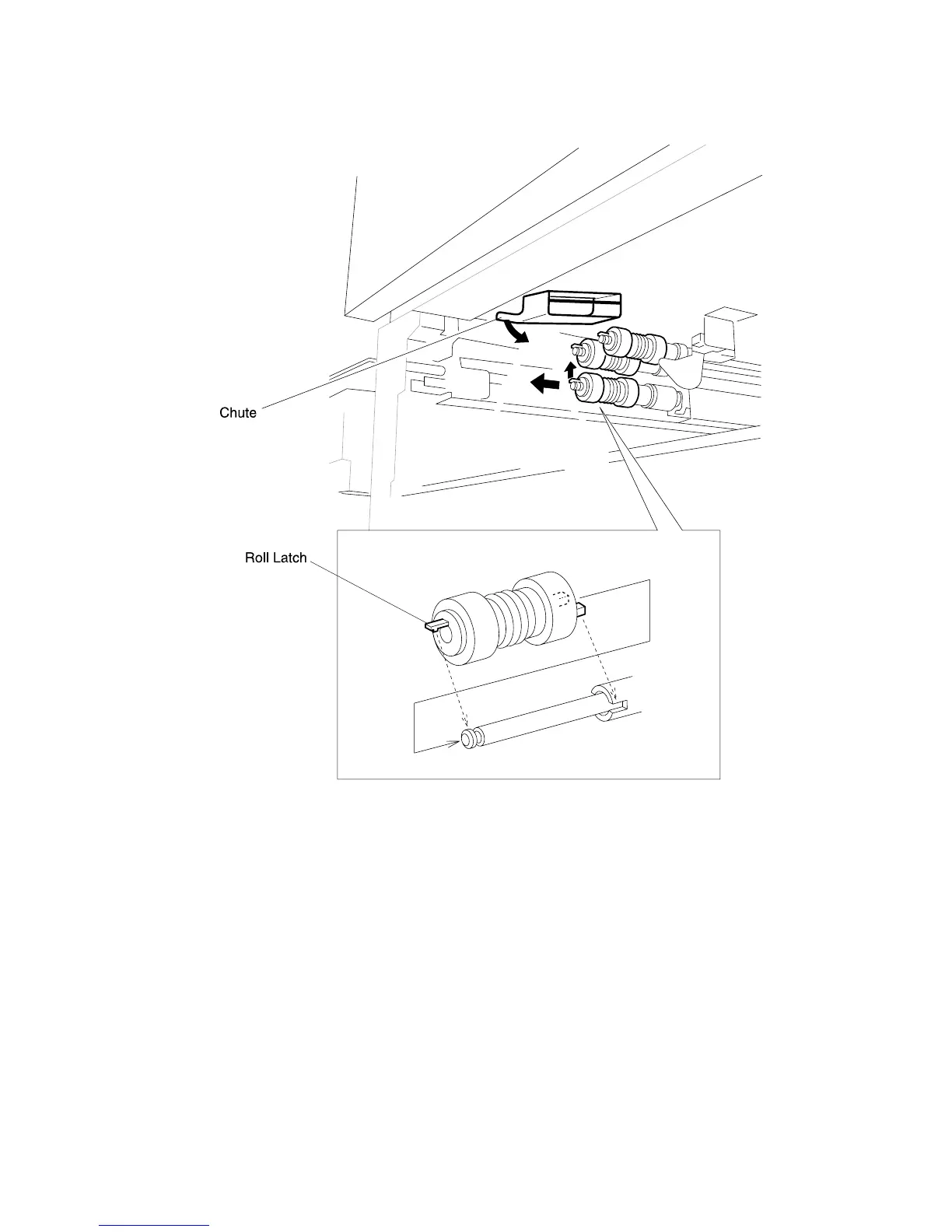 Chute

Roll Latch