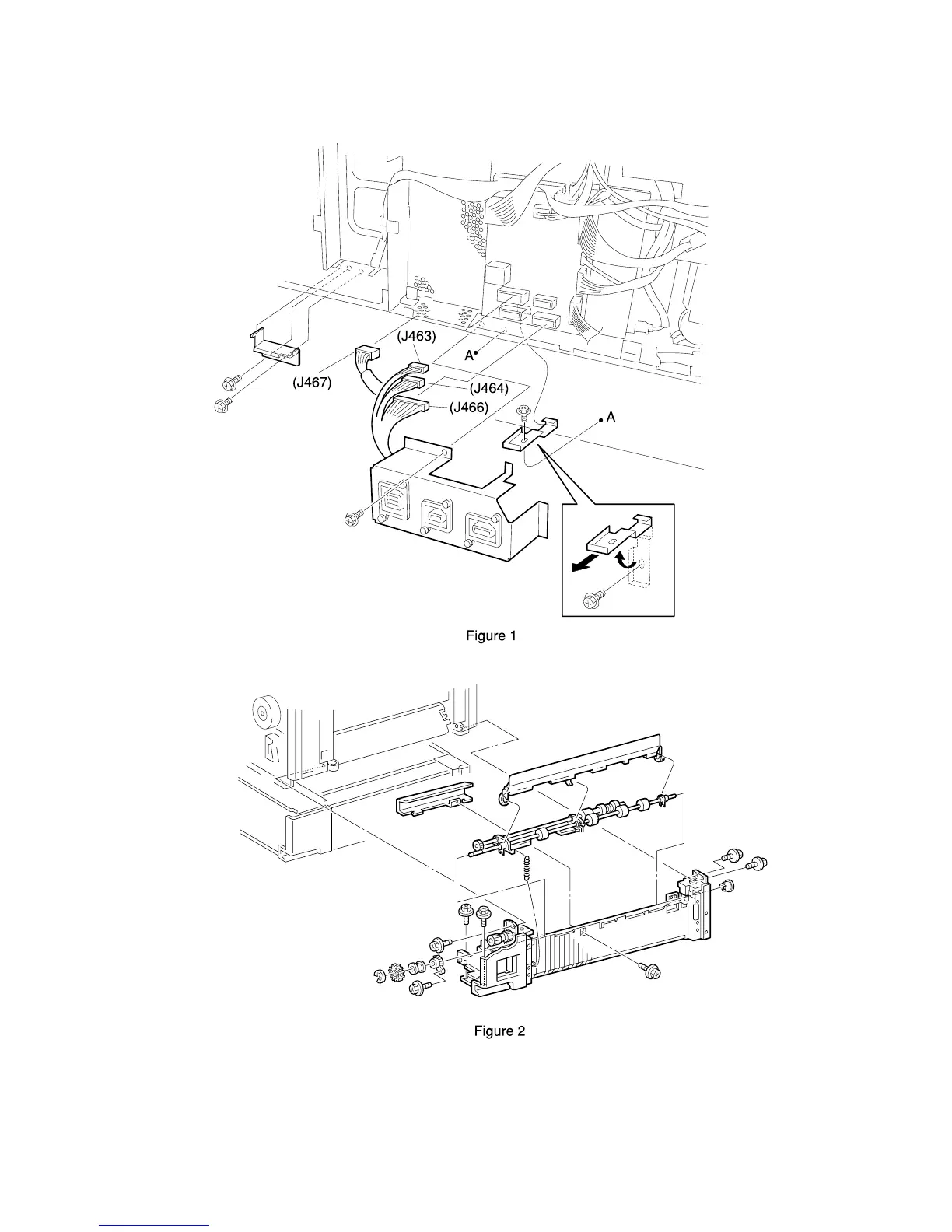 (J463)
A
(J467)
(J464)
(J466)
A

Figure 1

Figure 2