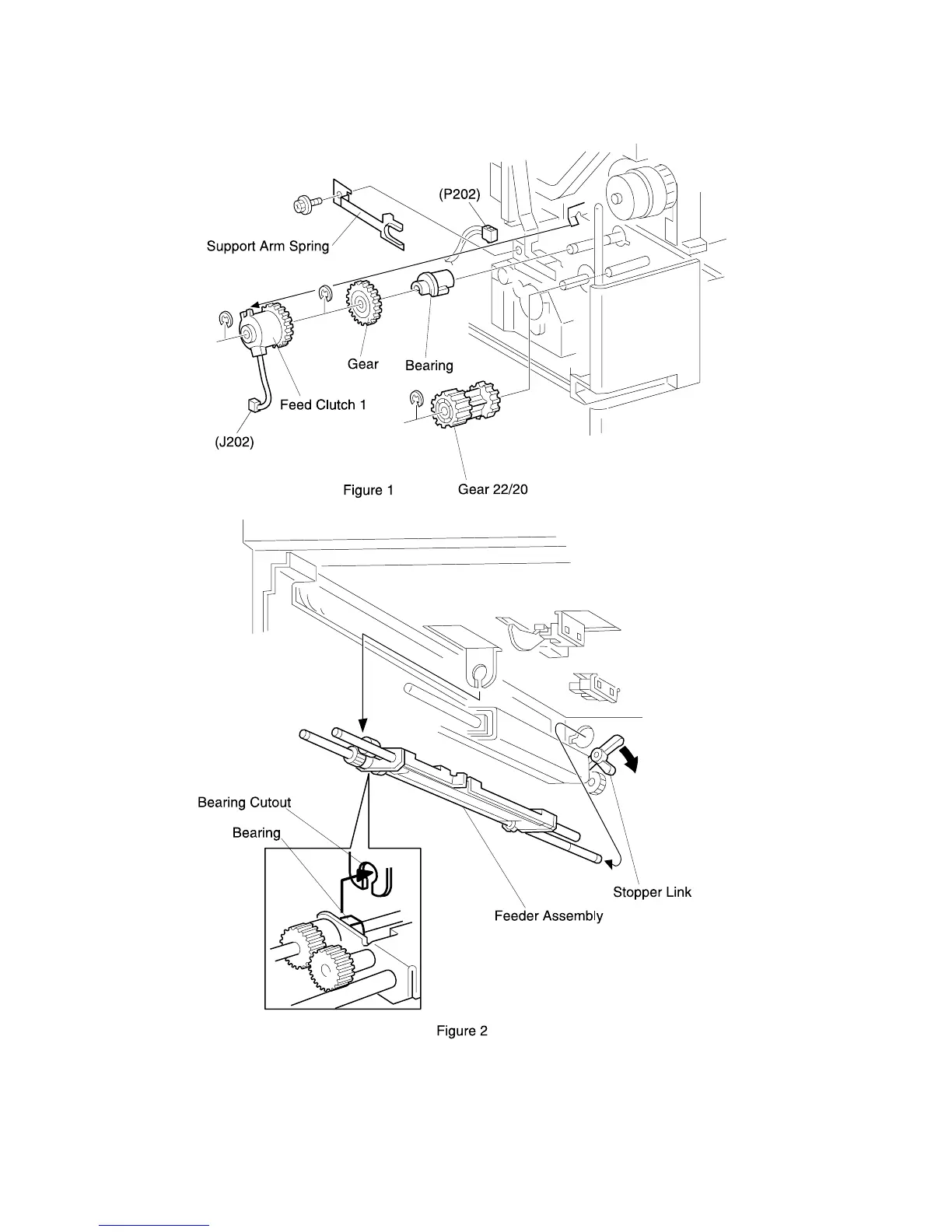 (P202)

Support Arm Spring

Gear

Bearing

Feed Clutch 1

(J202)

Figure 1

Gear 22/20

Bearing Cutout

Bearing

Stopper Link

Feeder Assembly

Figure 2