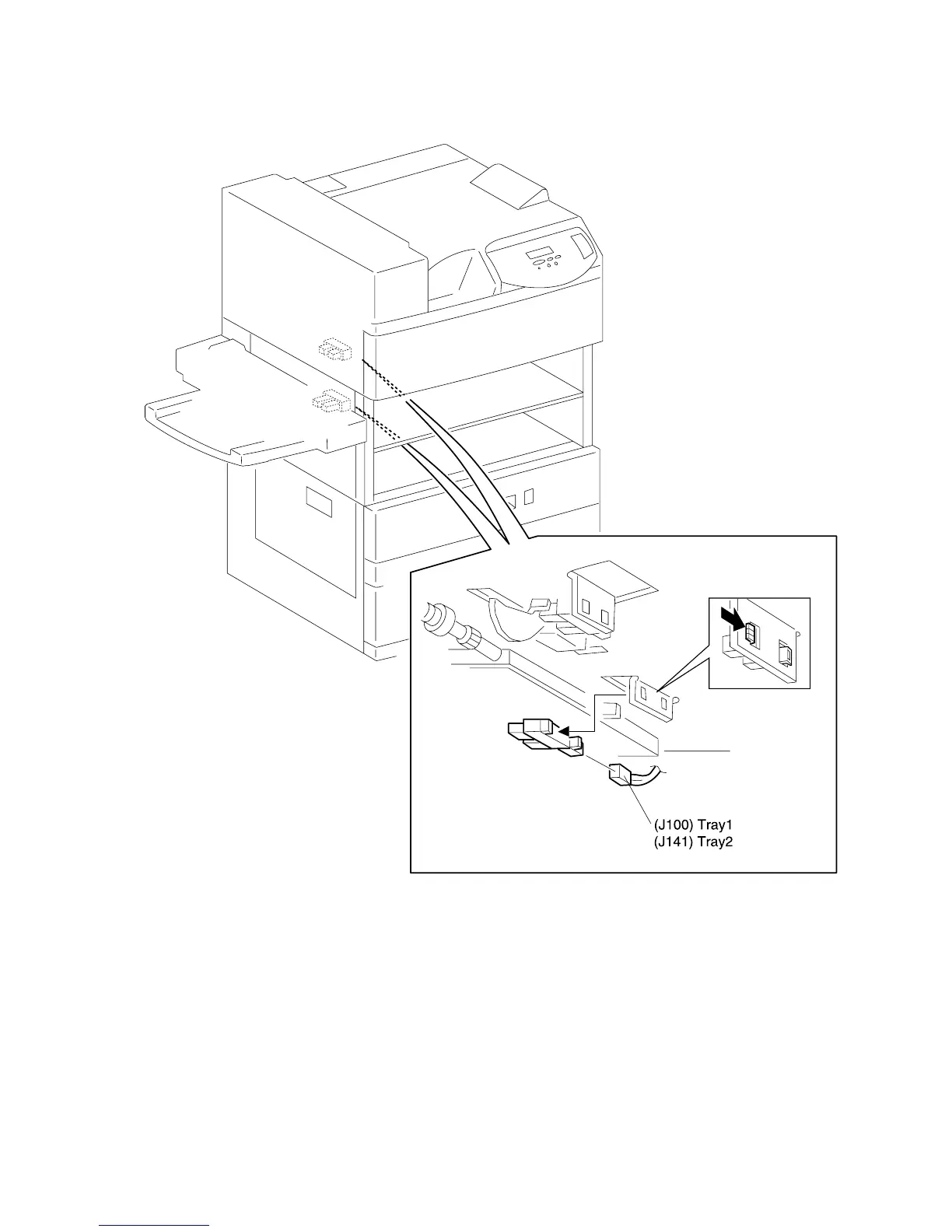 (J100) Tray1
(J141) Tray2