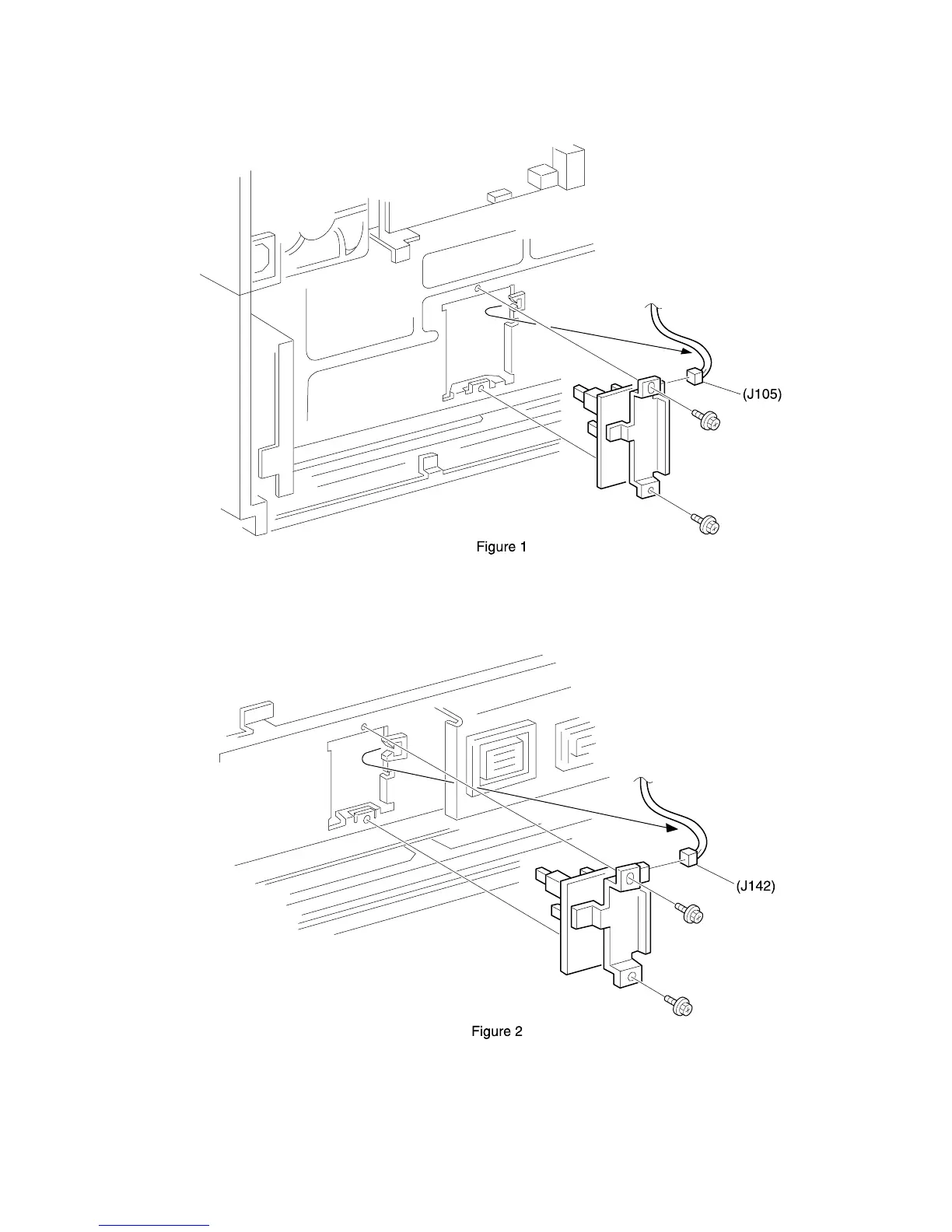 (J105)

Figure 1

(J142)

Figure 2