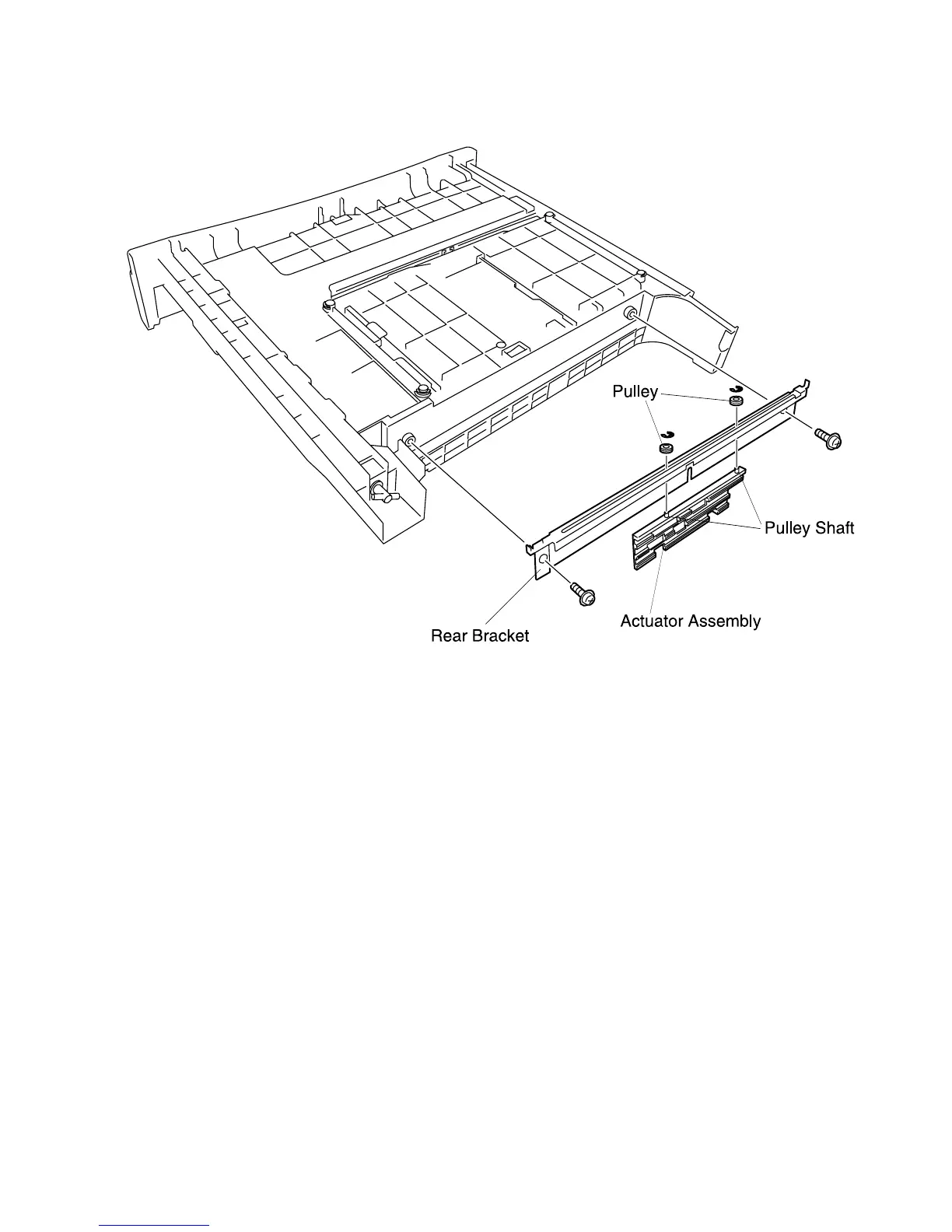 Pulley
Pulley Shaft
Actuator Assembly
Rear Bracket