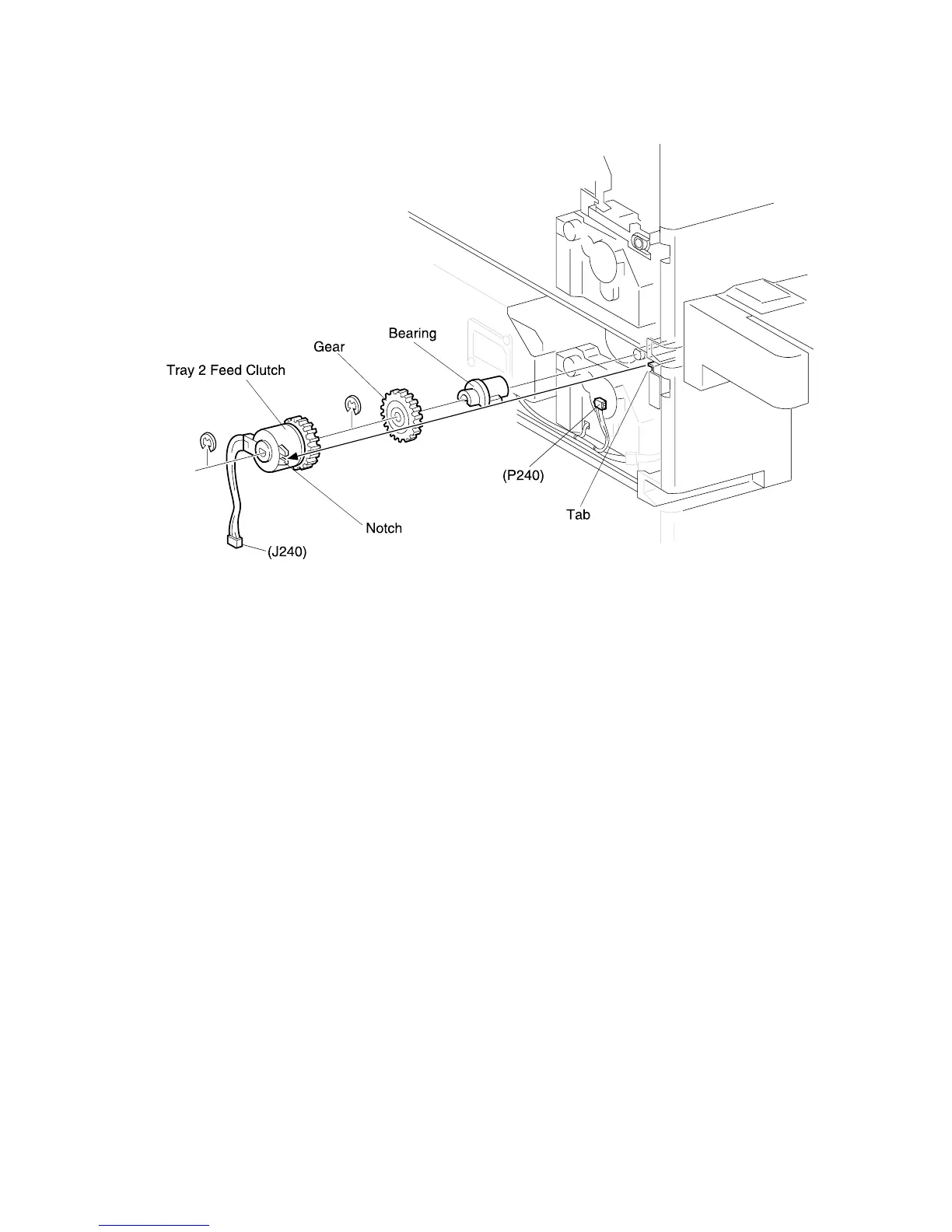 Bearing

Gear

Tray 2 Feed Clutch

(P240)

Tab

Notch

(J240)