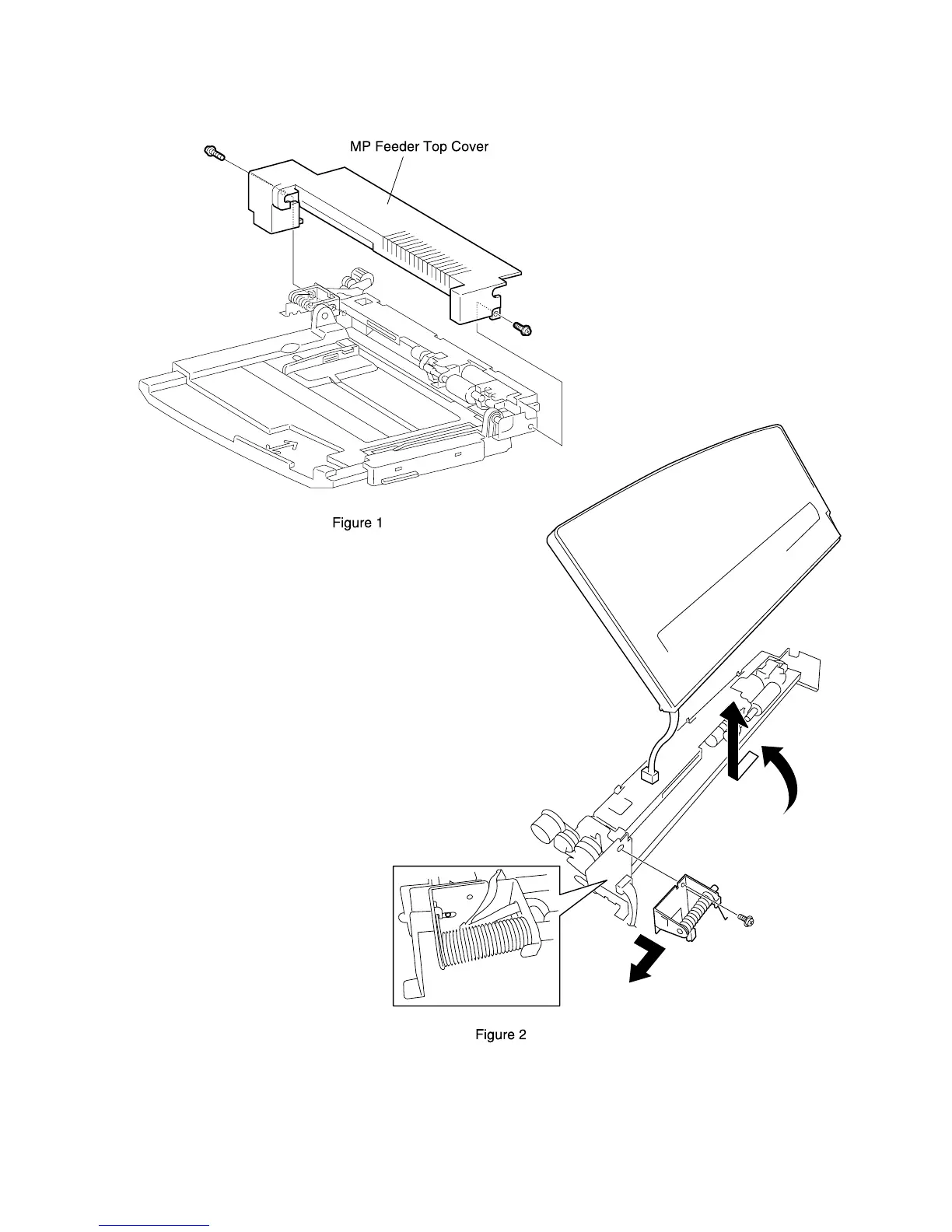 MP Feeder Top Cover

Figure 1

Figure 2