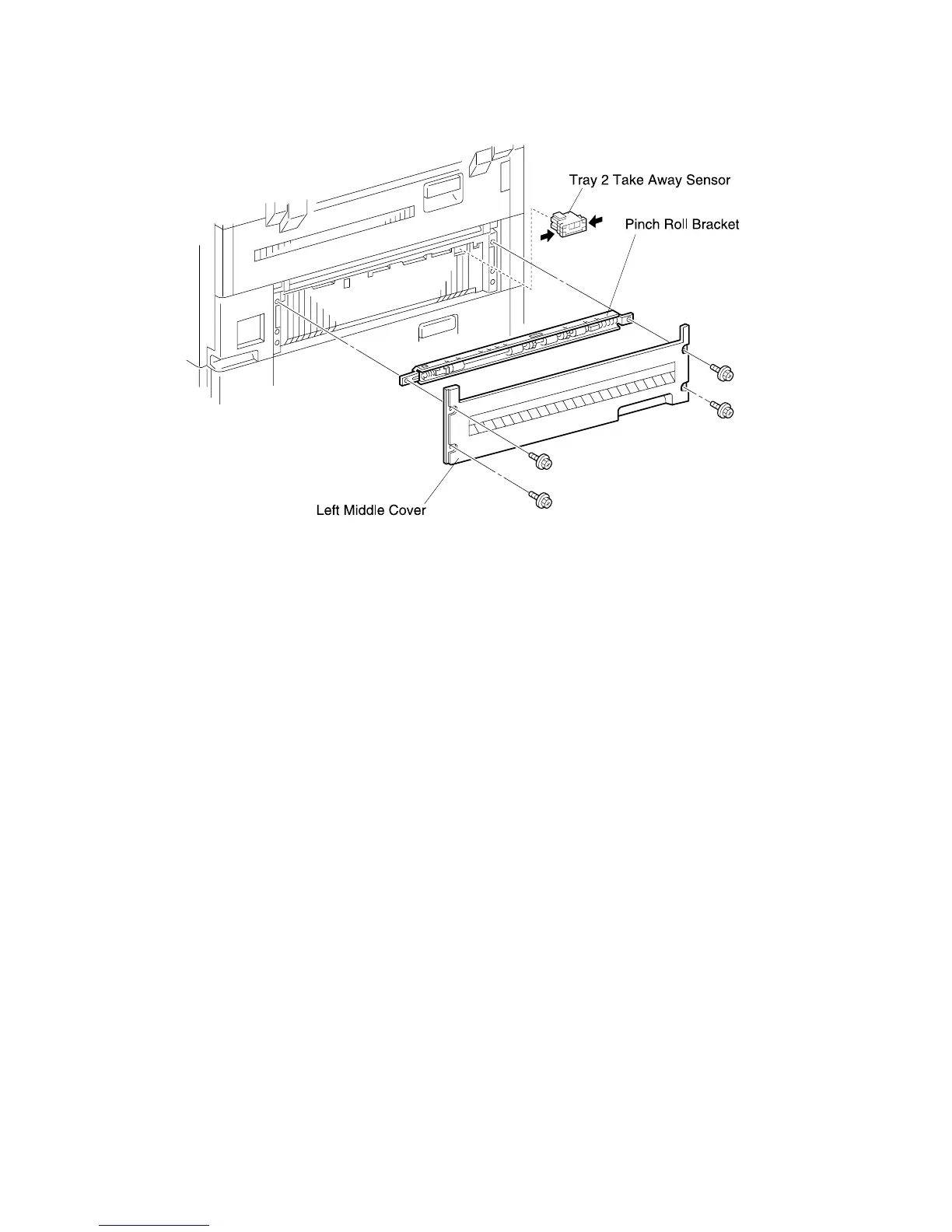 Tray 2 Take Away Sensor

Pinch Roll Bracket

Left Middle Cover