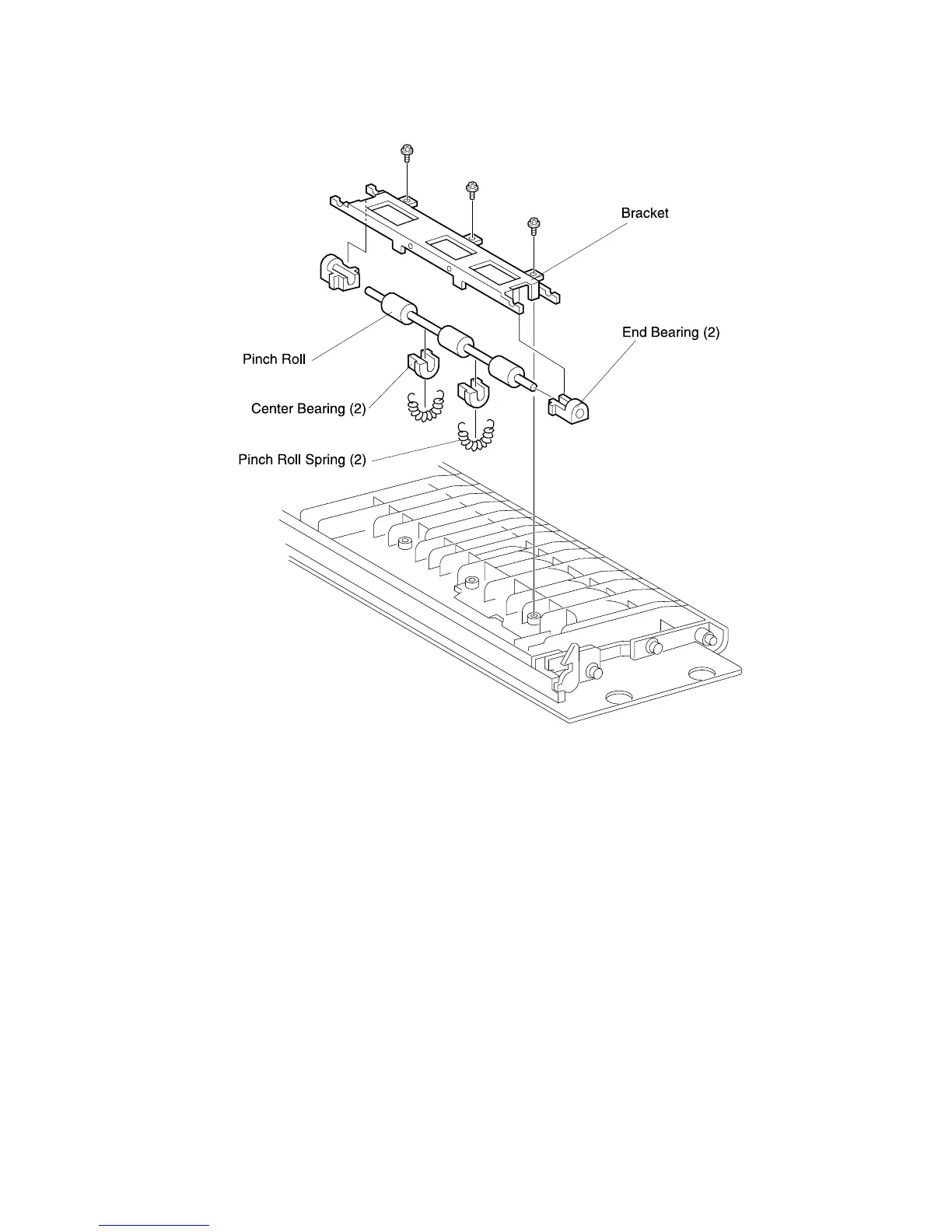 Bracket

End Bearing (2)

Pinch Roll

Center Bearing (2)

Pinch Roll Spring (2)