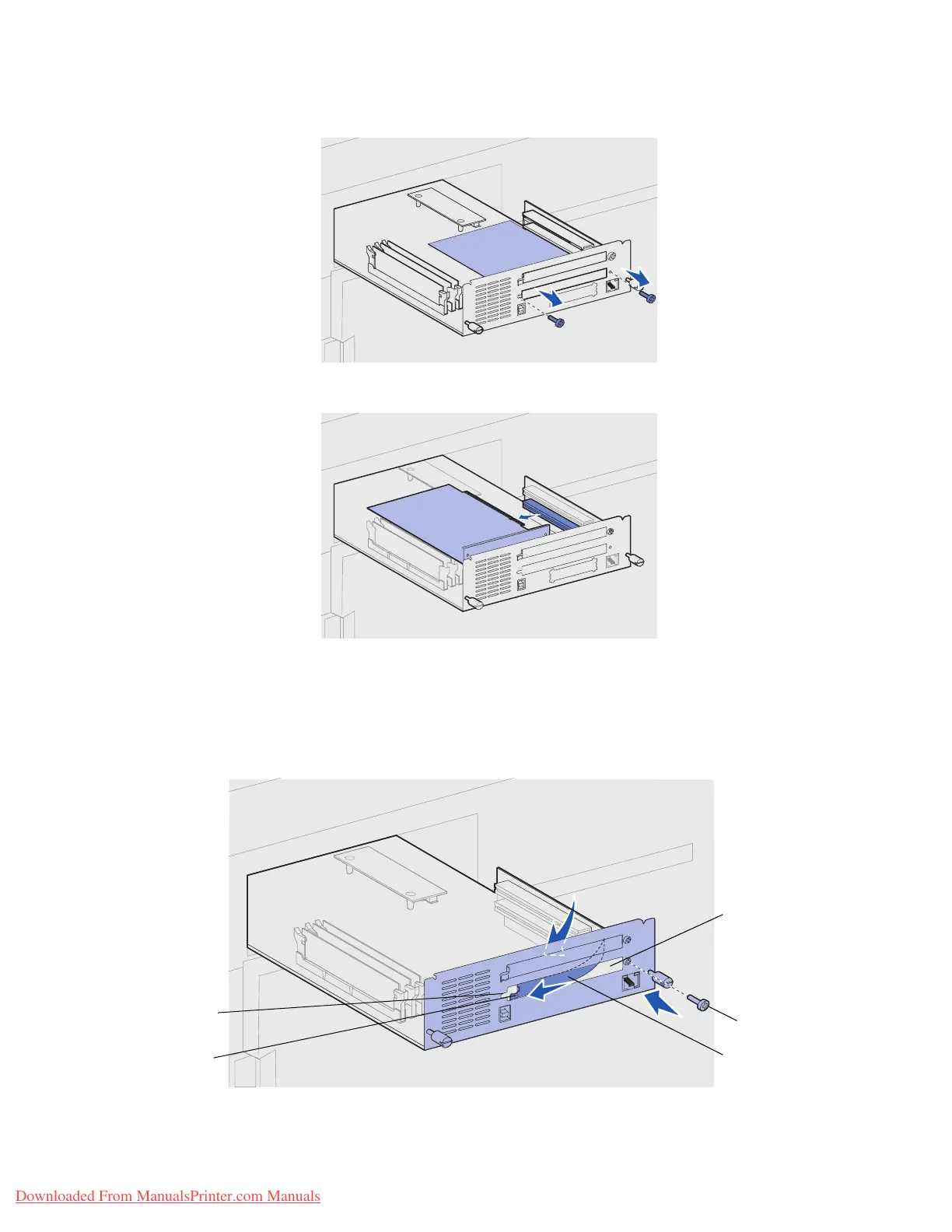 Downloaded From ManualsPrinter.com Manuals