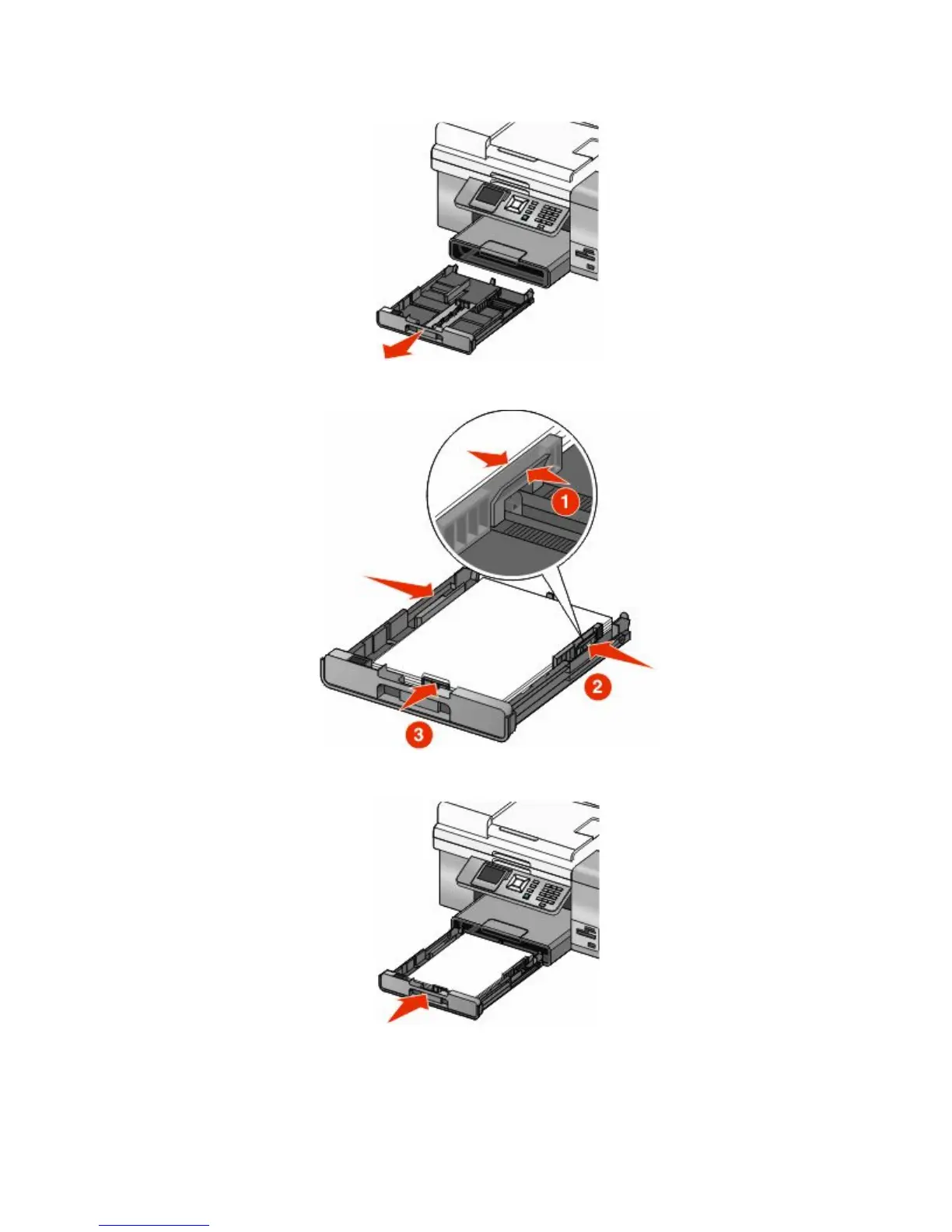 1

2

3