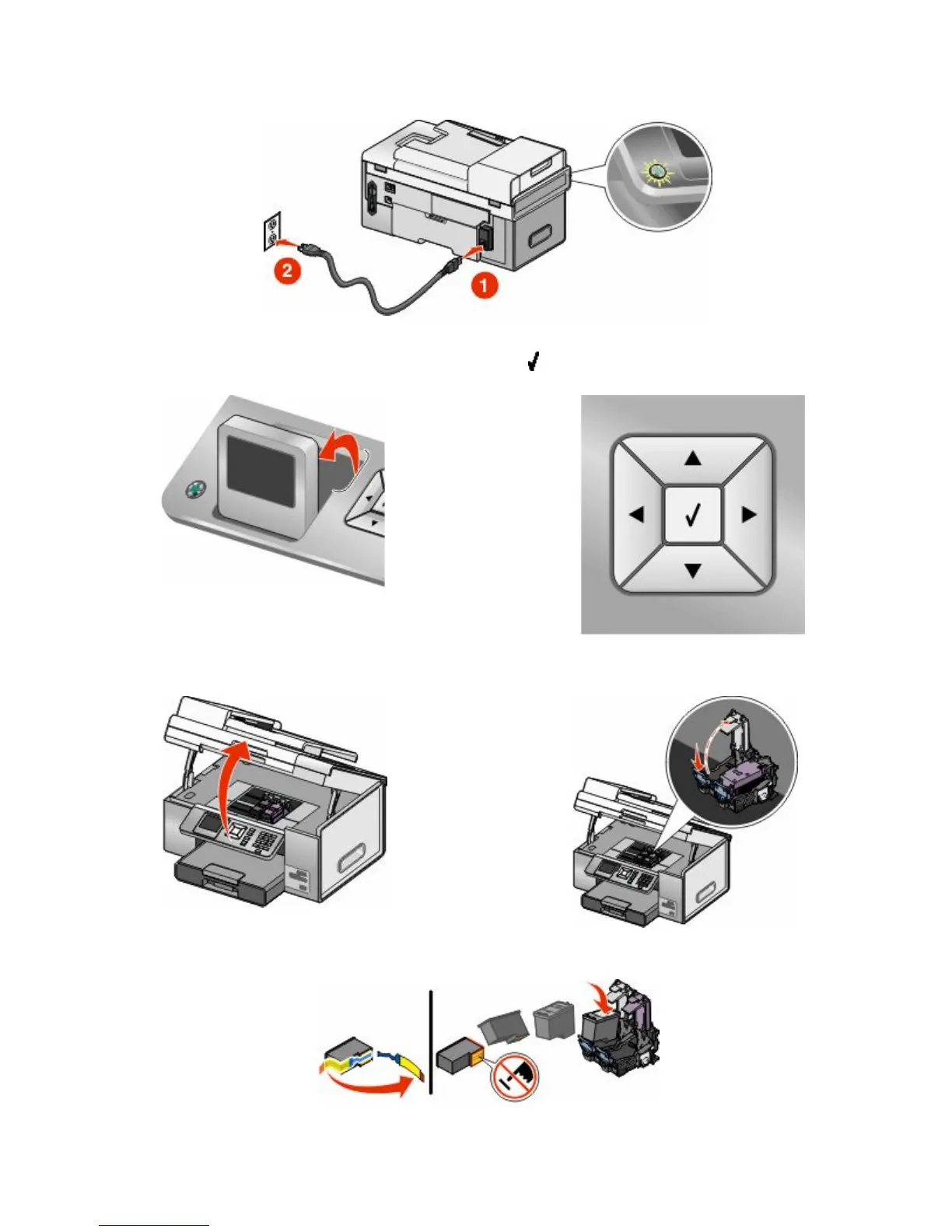 2

1

✓

✓