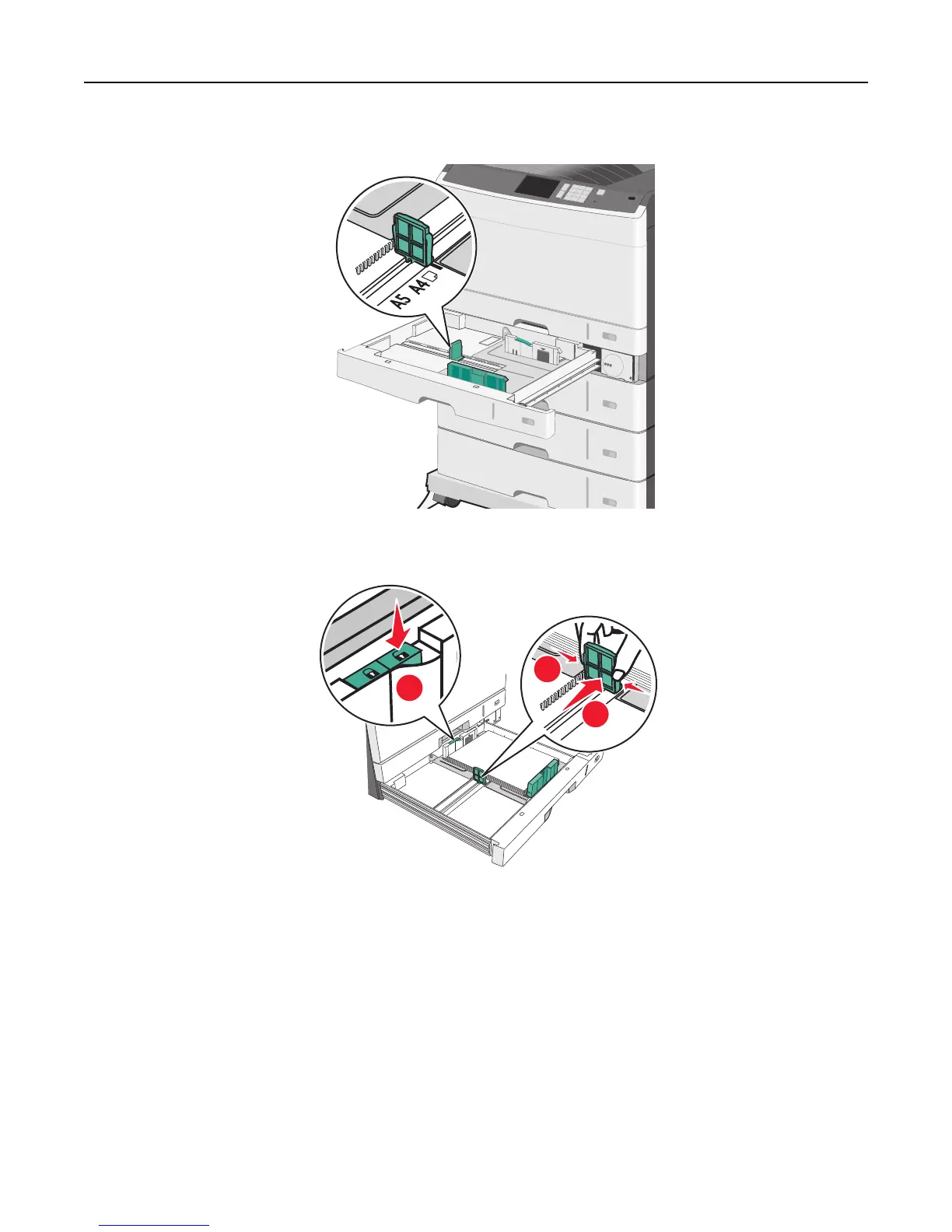 A5 A4