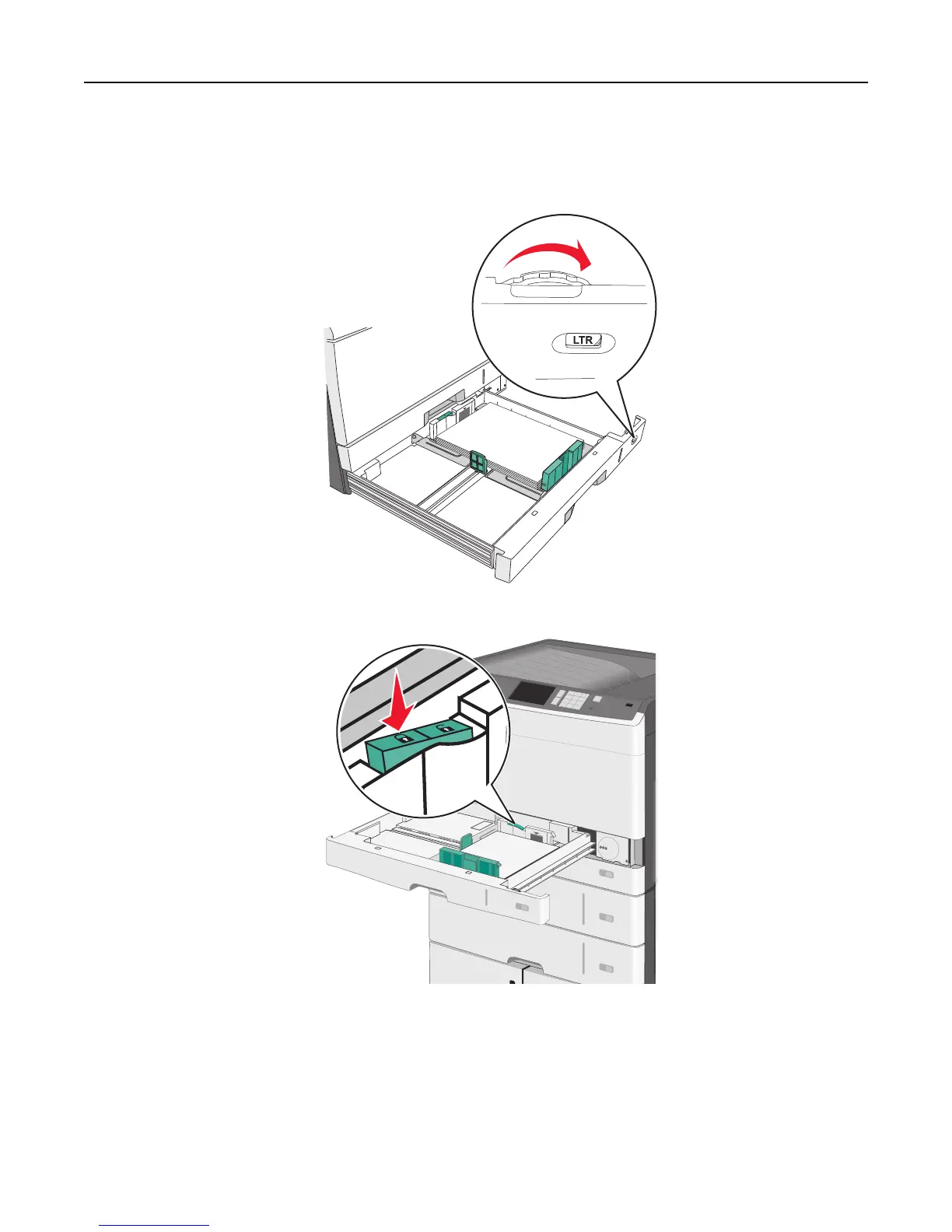 LTR