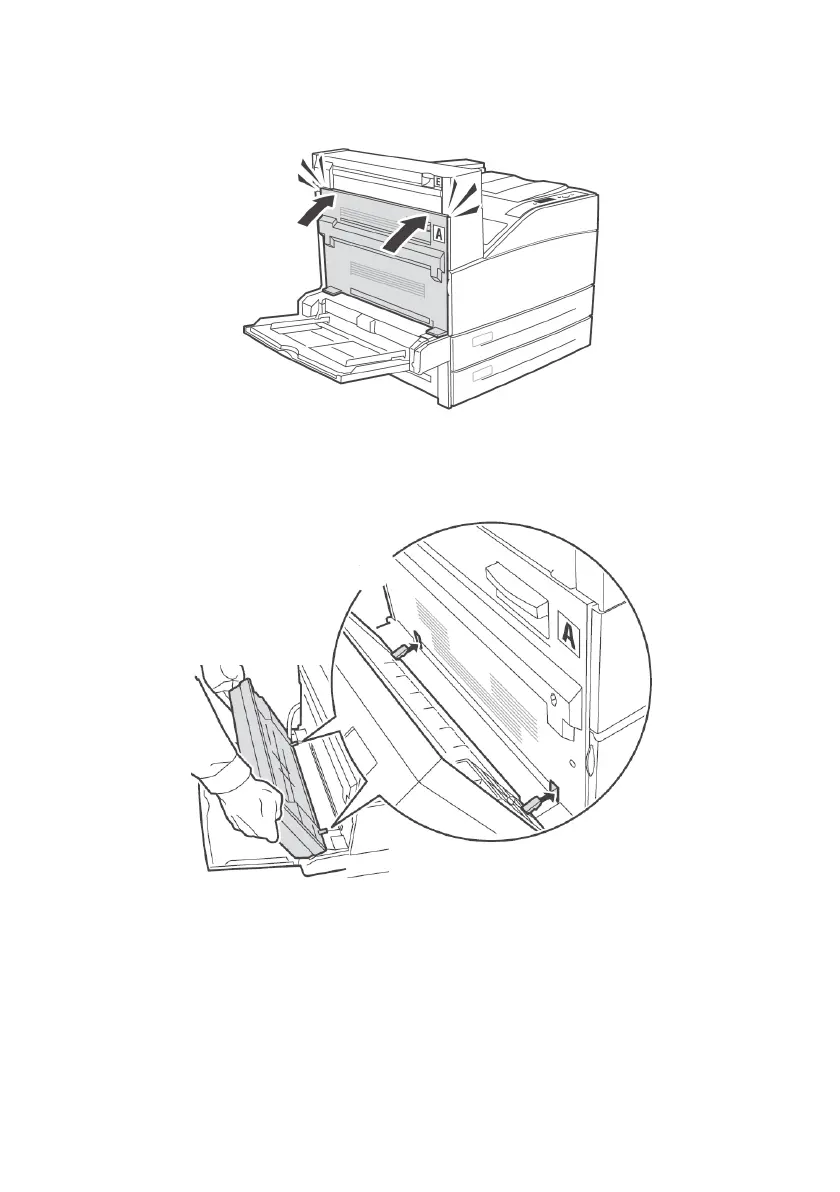 E
A
A