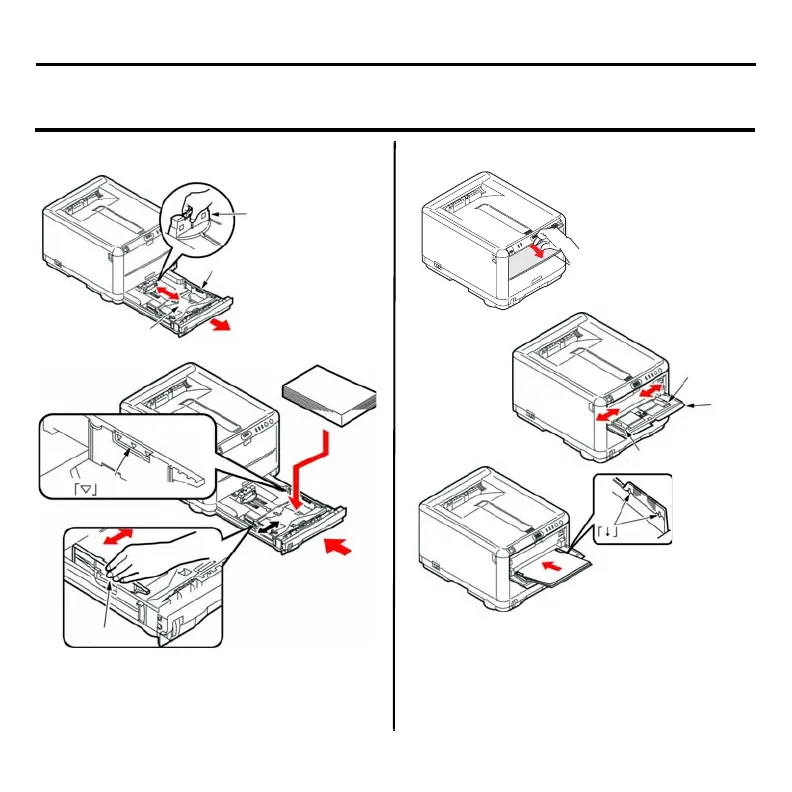 「▽」

「↓」