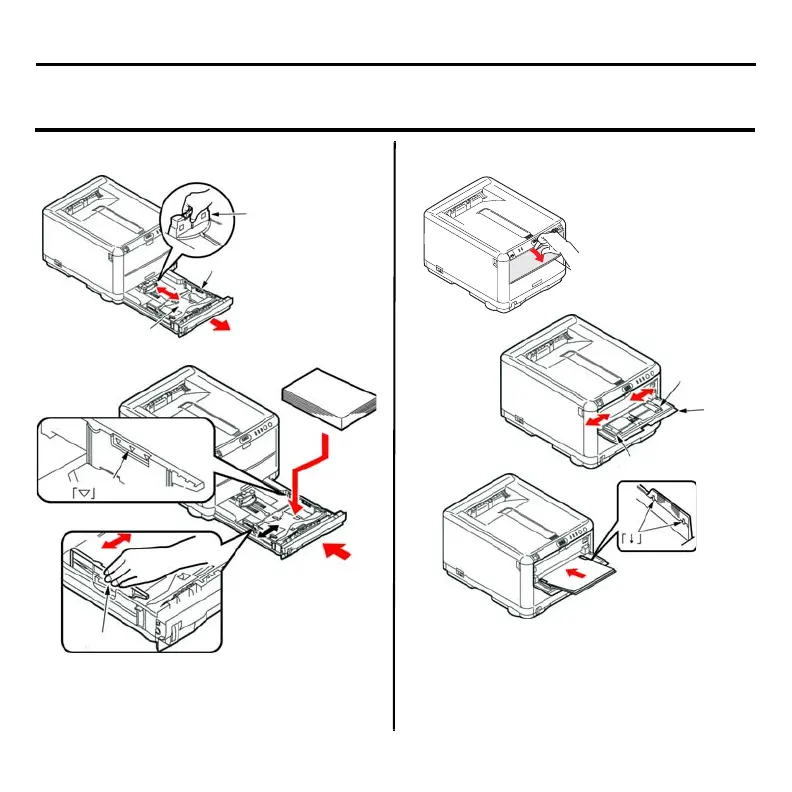 「▽」

「↓」