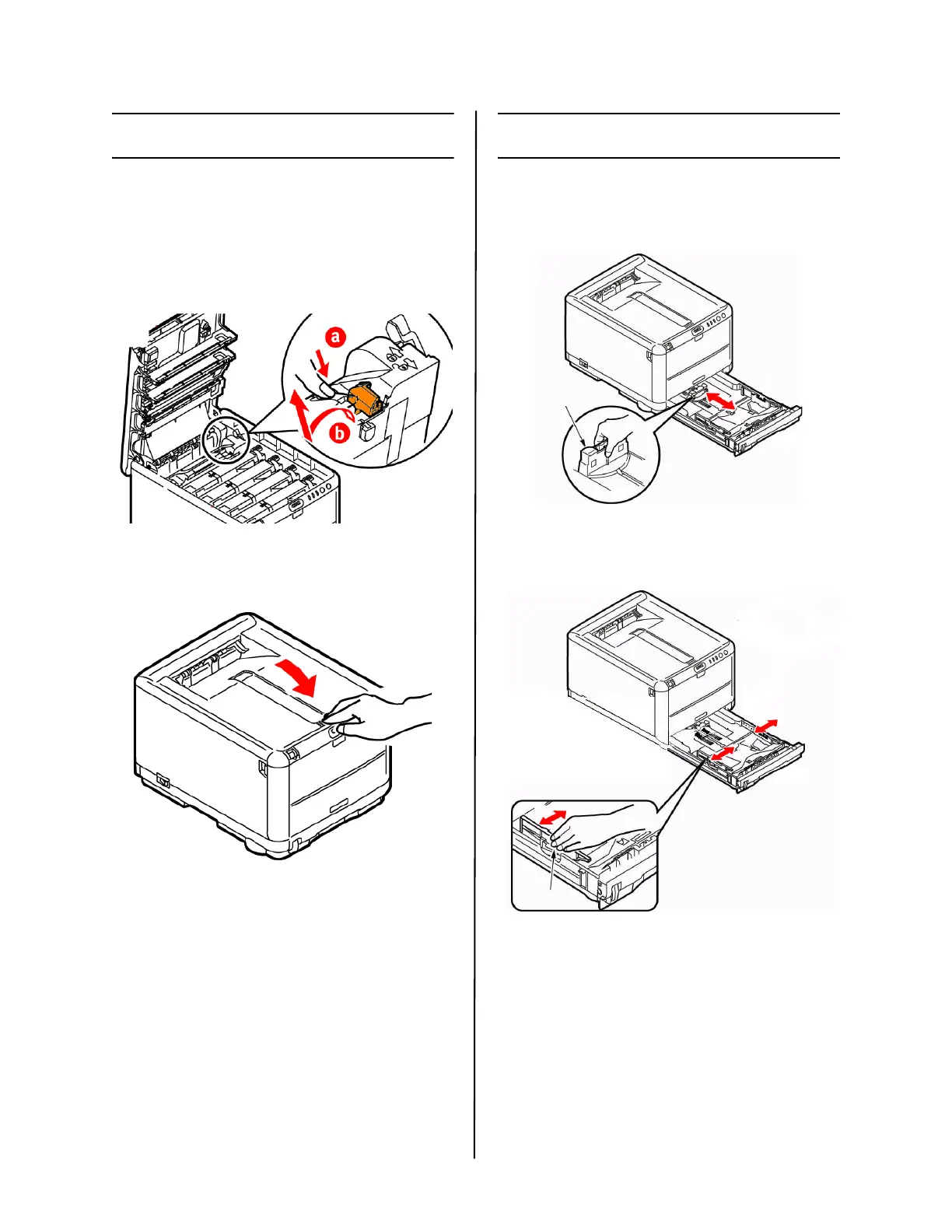 a

b