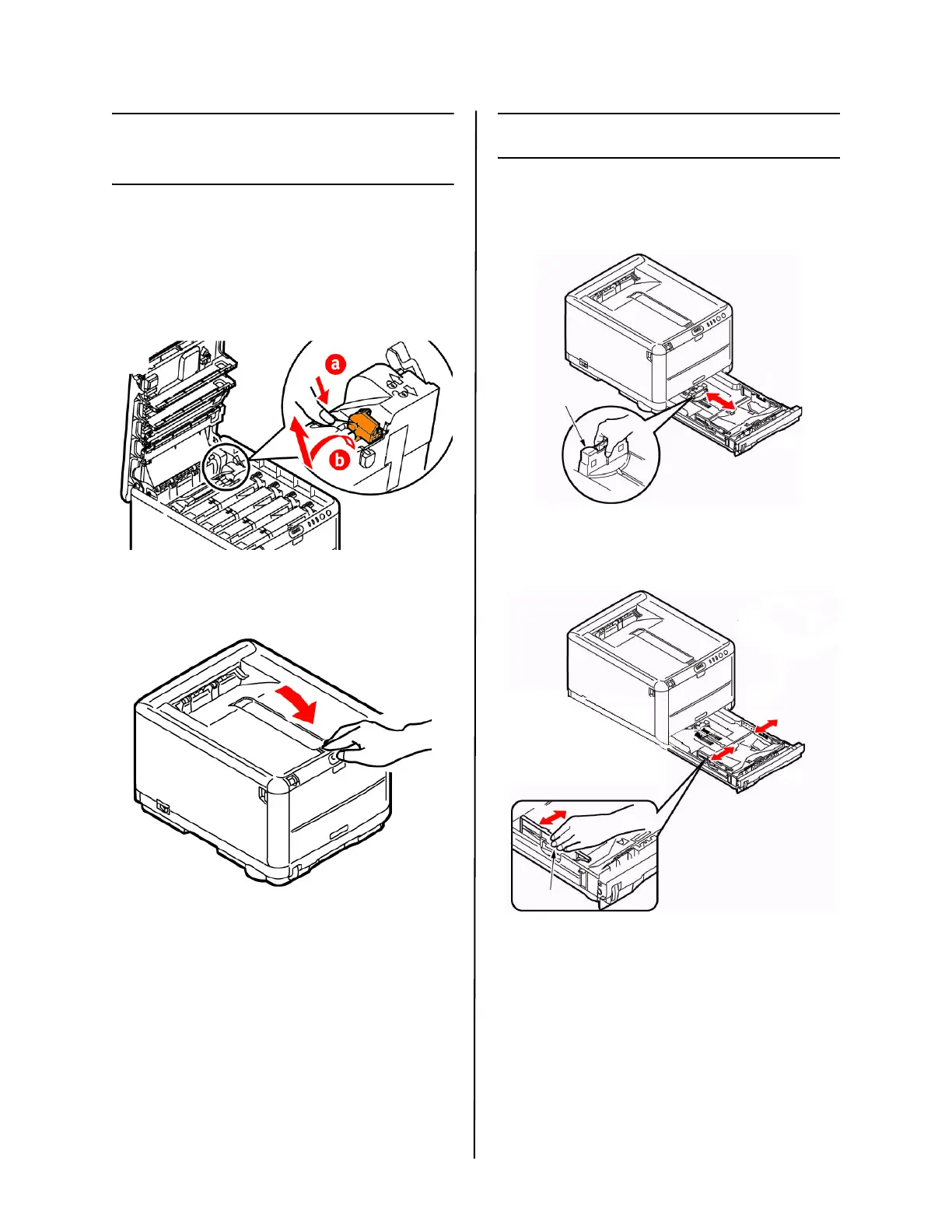 a

b