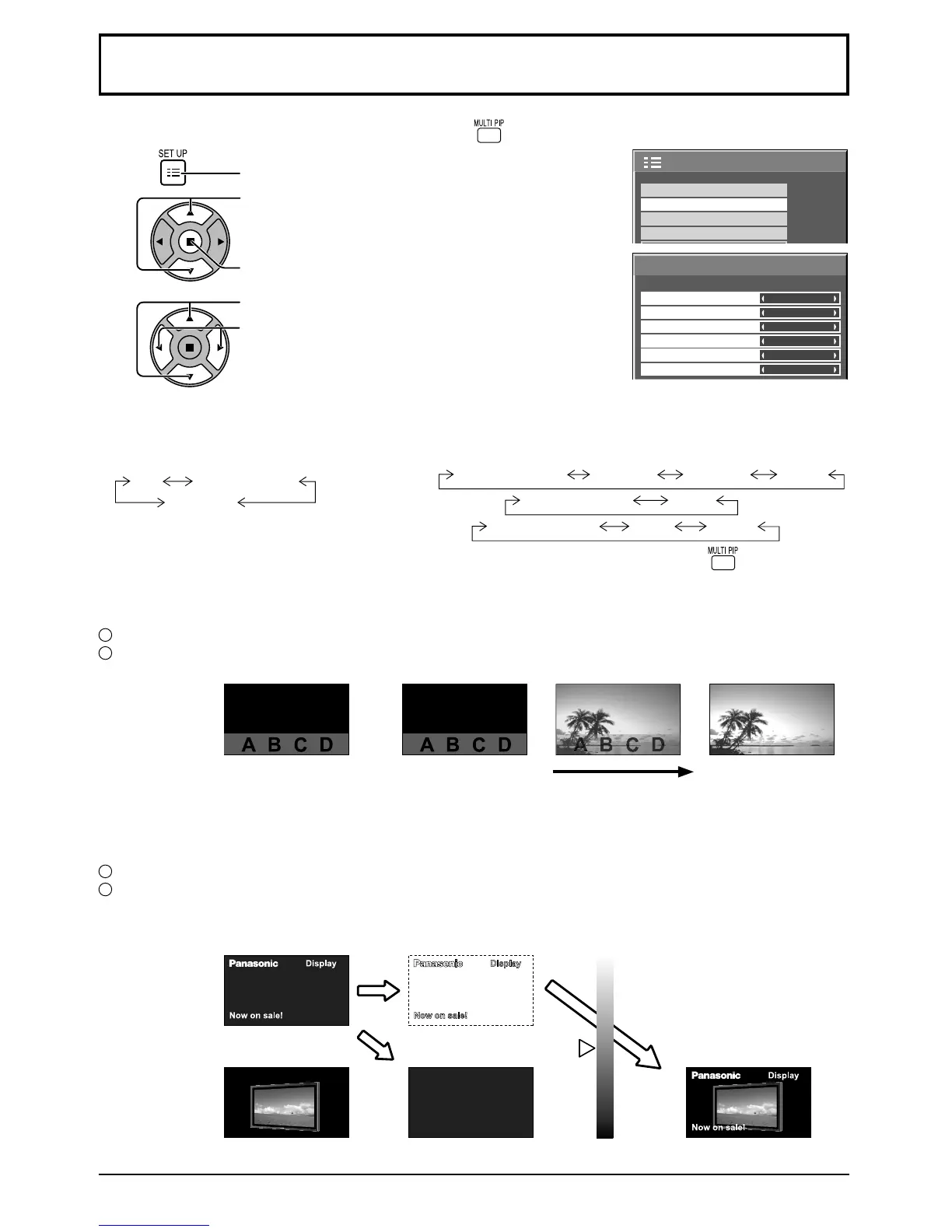 MULTI PIP

SET UP

A B C D

A B C D

A B C D

Panasonic Display

Now on sale!

Panasonic Display

Now on sale!

Panasonic Display

Now on sale!

MULTI PIP