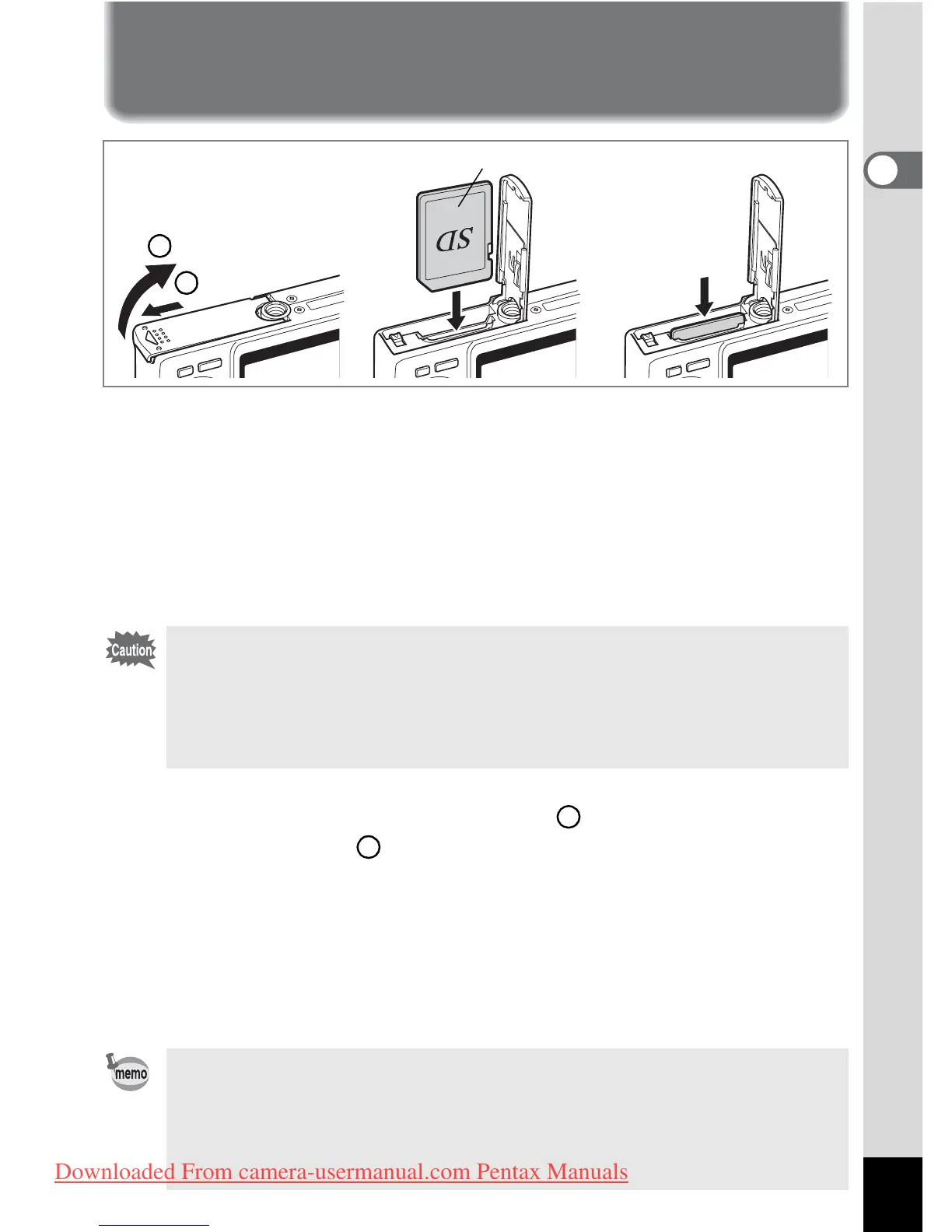 SD

Caution

memo

Downloaded From camera-usermanual.com Pentax Manuals