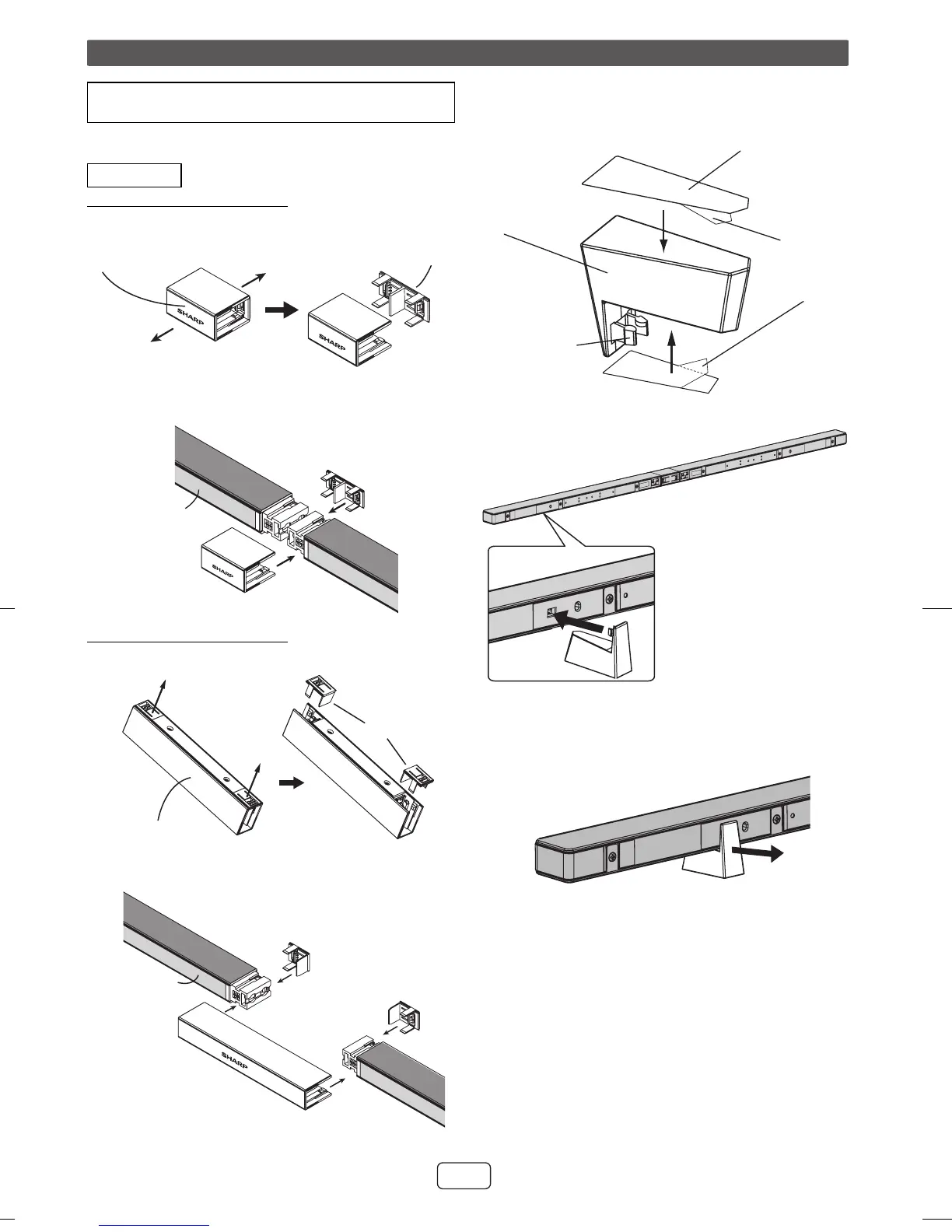 SHARP

SHARP

SHARP

SHARP