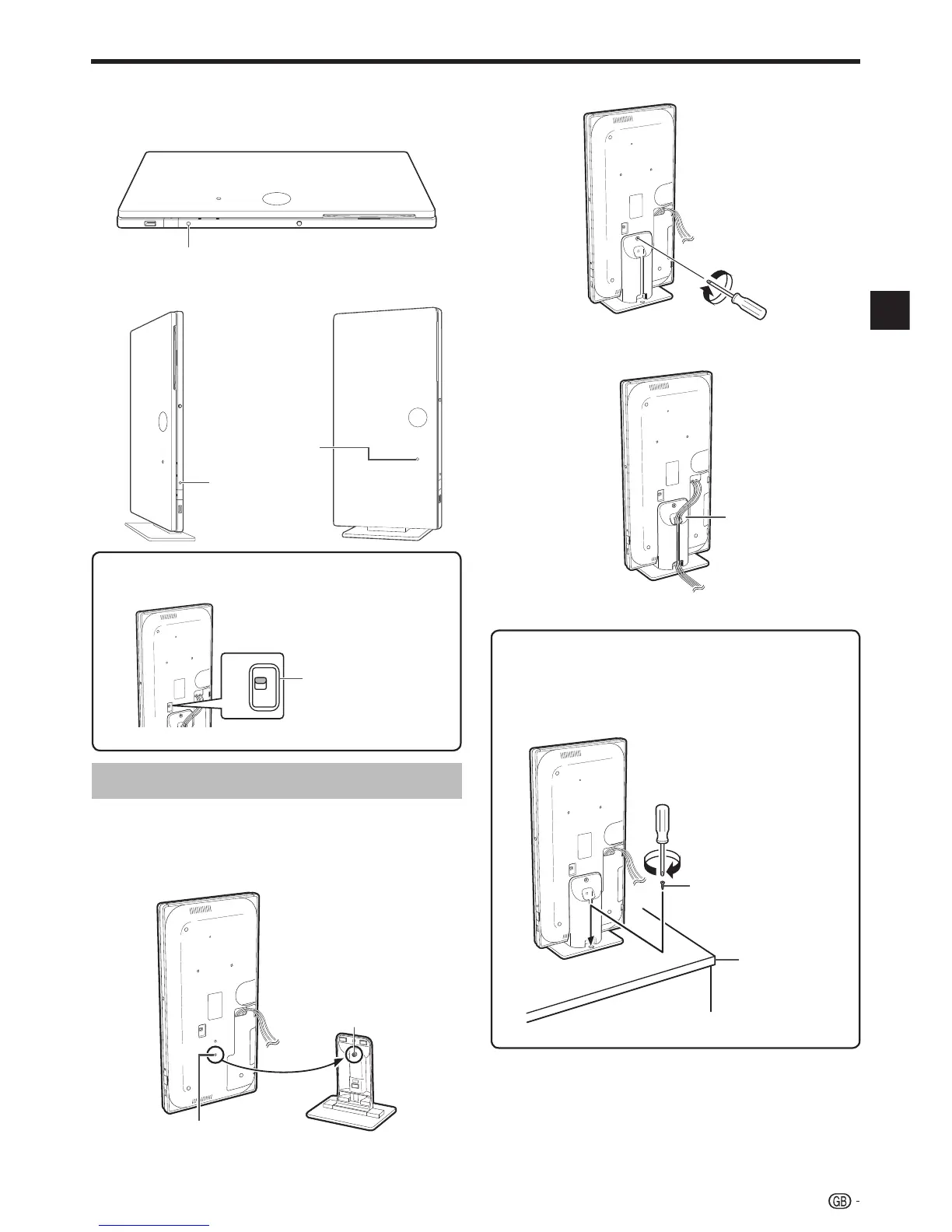 GB -