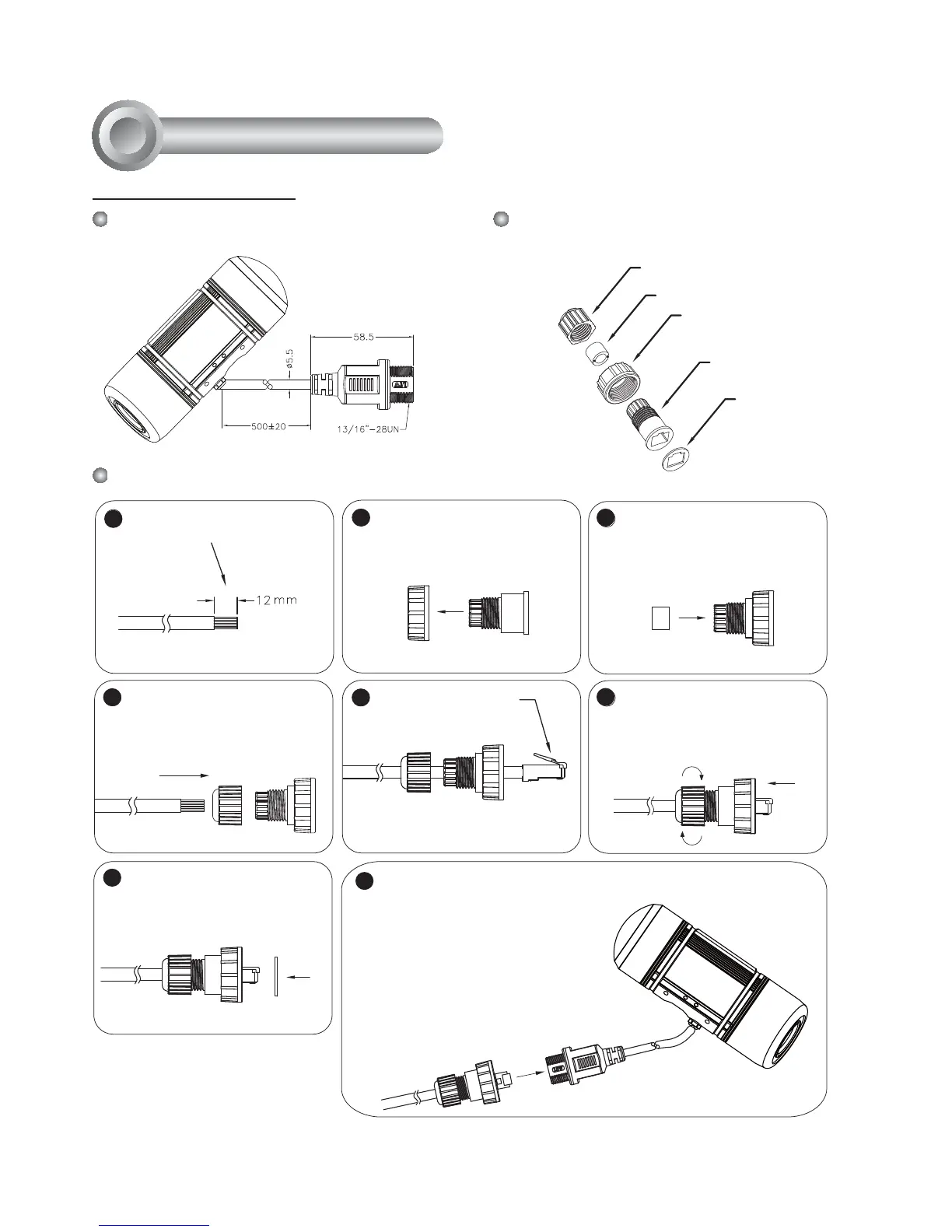 58.5

ø5.5

500±20

13/16"−28UN

12mm