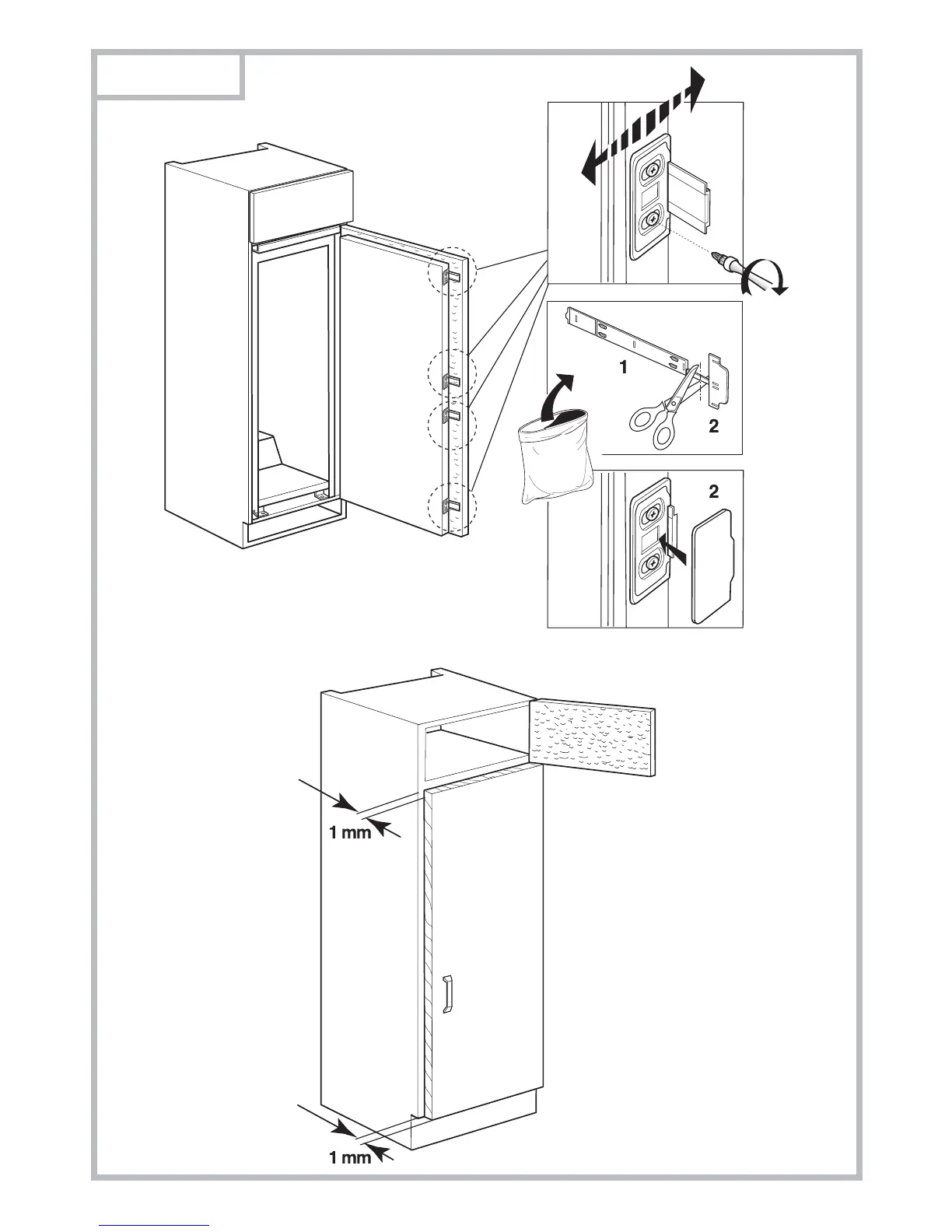 1

2

2

1 mm

1 mm